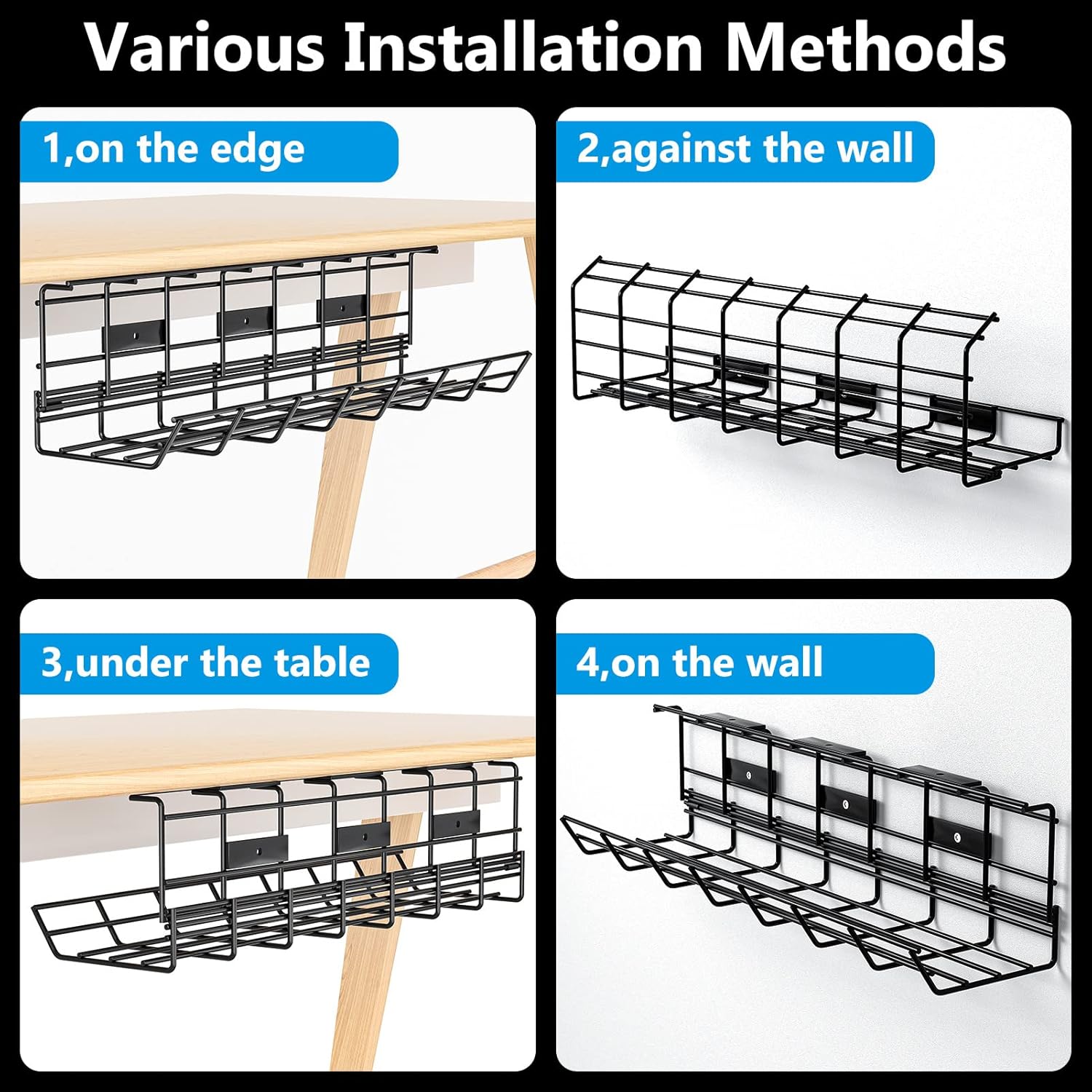 Various Installation Methods

1,on the edge

2,against the wall

3,under the table

4,on the wall