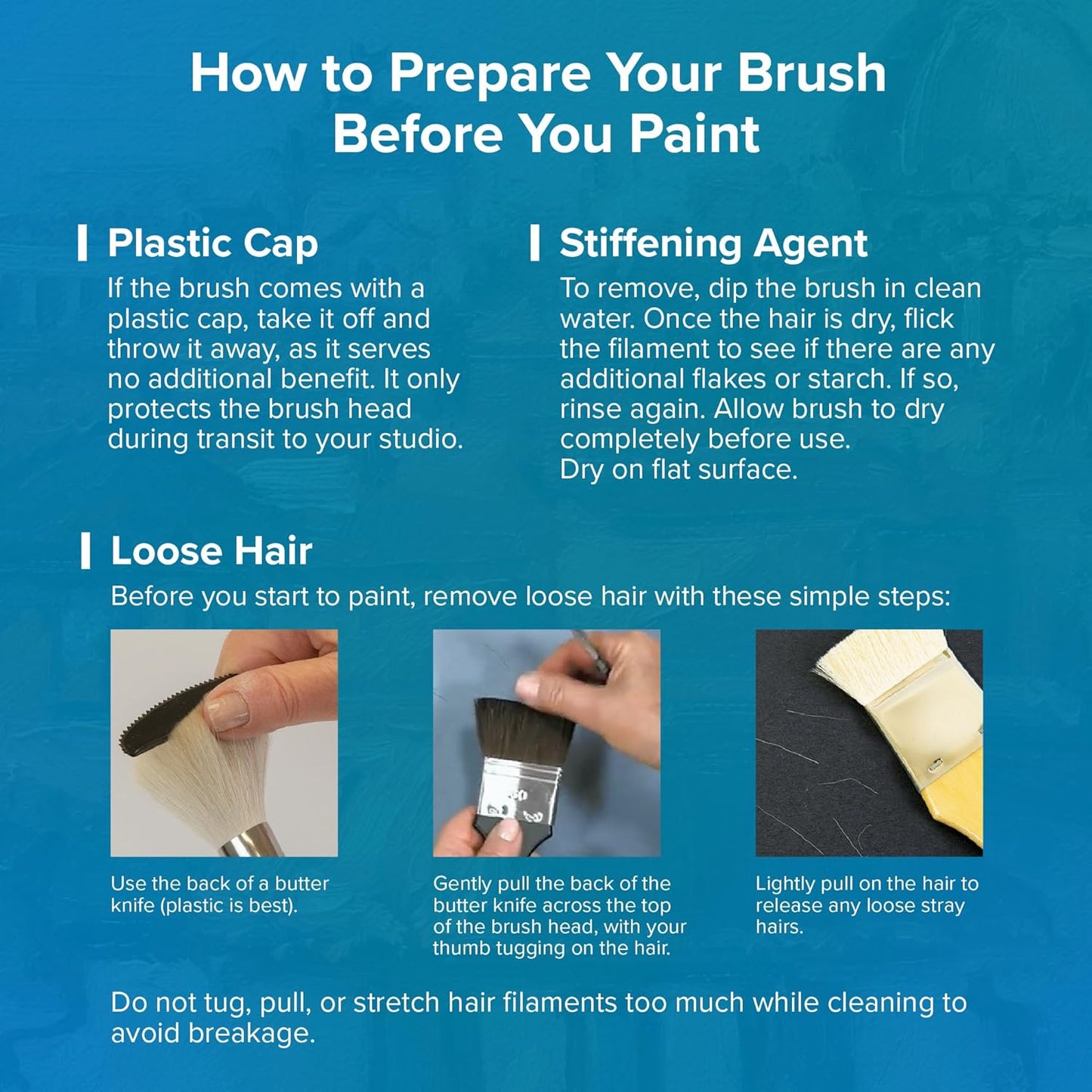 How to Prepare Your Brush Before You Paint

Plastic Cap

If the brush comes with a plastic cap, take it off and throw it away, as it serves no additional benefit. It only protects the brush head during transit to your studio.

Stiffening Agent

To remove, dip the brush in clean water. Once the hair is dry, flick the filament to see if there are any additional flakes or starch. If so, rinse again. Allow brush to dry completely before use.
Dry on flat surface.

Loose Hair

Before you start to paint, remove loose hair with these simple steps:

Use the back of a butter knife (plastic is best).

Gently pull the back of the butter knife across the top of the brush head, with your thumb tugging on the hair.

Lightly pull on the hair to release any loose stray hairs.

Do not tug, pull, or stretch hair filaments too much while cleaning to avoid breakage.