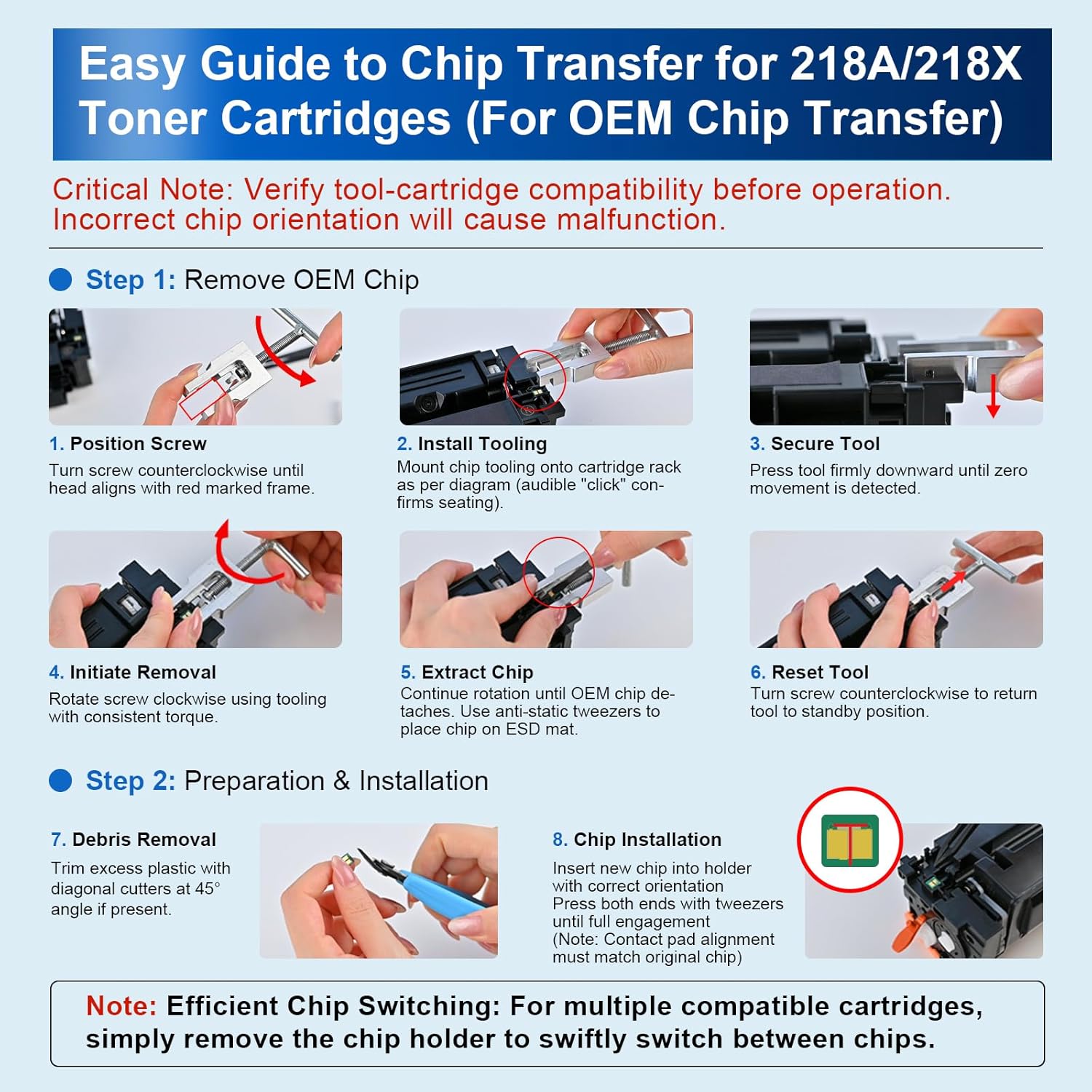 Easy Guide to Chip Transfer for 218A/218X Toner Cartridges (For OEM Chip Transfer)

Critical Note: Verify tool-cartridge compatibility before operation. Incorrect chip orientation will cause malfunction.

Step 1: Remove OEM Chip

1. Position Screw
Turn screw counterclockwise until head aligns with red marked frame.

2. Install Tooling
Mount chip tooling onto cartridge rack as per diagram (audible "click" confirms seating).

3. Secure Tool
Press tool firmly downward until zero movement is detected.

4. Initiate Removal
Rotate screw clockwise using tooling with consistent torque.

5. Extract Chip
Continue rotation until OEM chip detaches. Use anti-static tweezers to place chip on ESD mat.

6. Reset Tool
Turn screw counterclockwise to return tool to standby position.

Step 2: Preparation & Installation

7. Debris Removal
Trim excess plastic with diagonal cutters at 45° angle if present.

8. Chip Installation
Insert new chip into holder with correct orientation
Press both ends with tweezers until full engagement
(Note: Contact pad alignment must match original chip)

Note: Efficient Chip Switching: For multiple compatible cartridges, simply remove the chip holder to swiftly switch between chips.