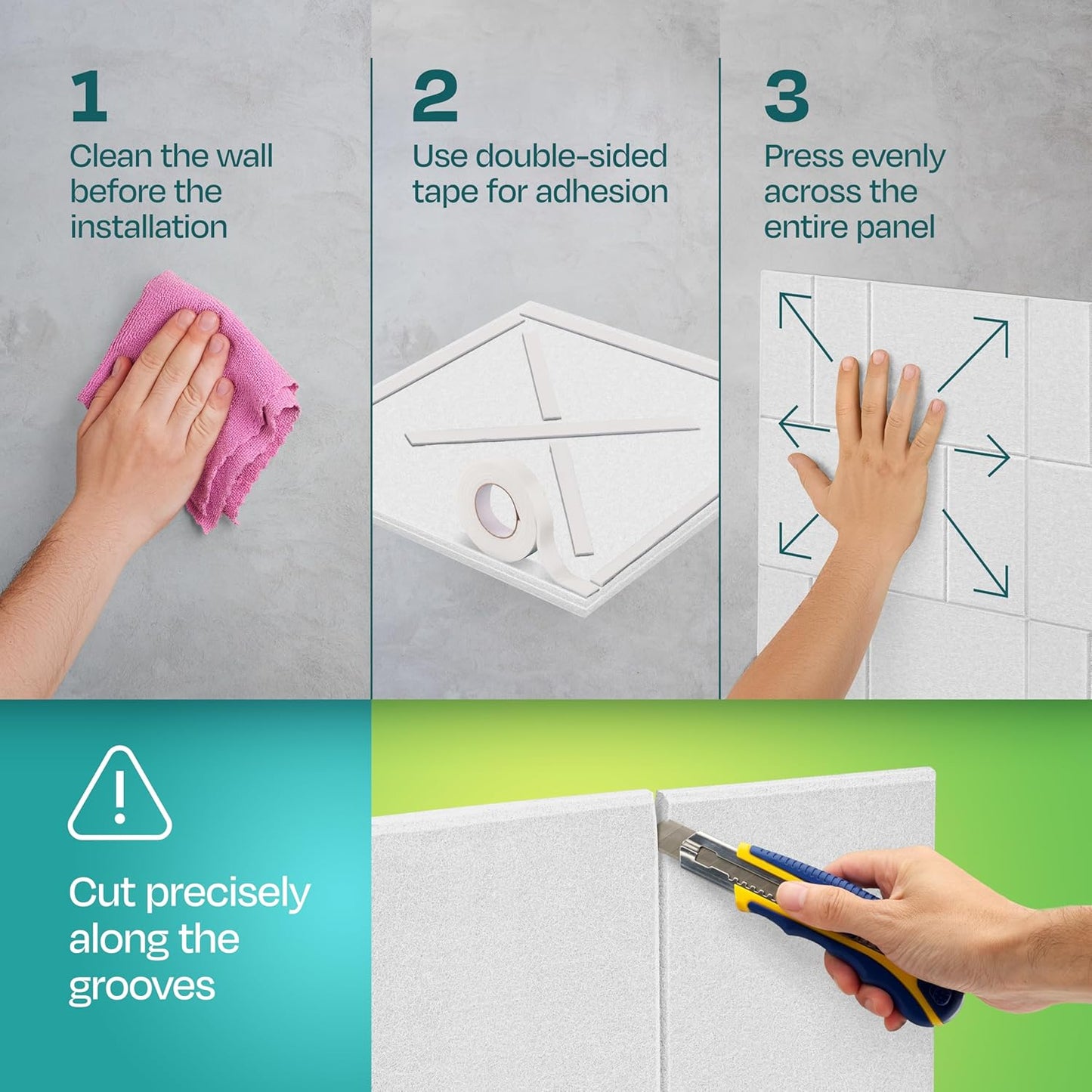 1
Clean the wall before the installation

2
Use double-sided tape for adhesion

3
Press evenly across the entire panel

Cut precisely along the grooves