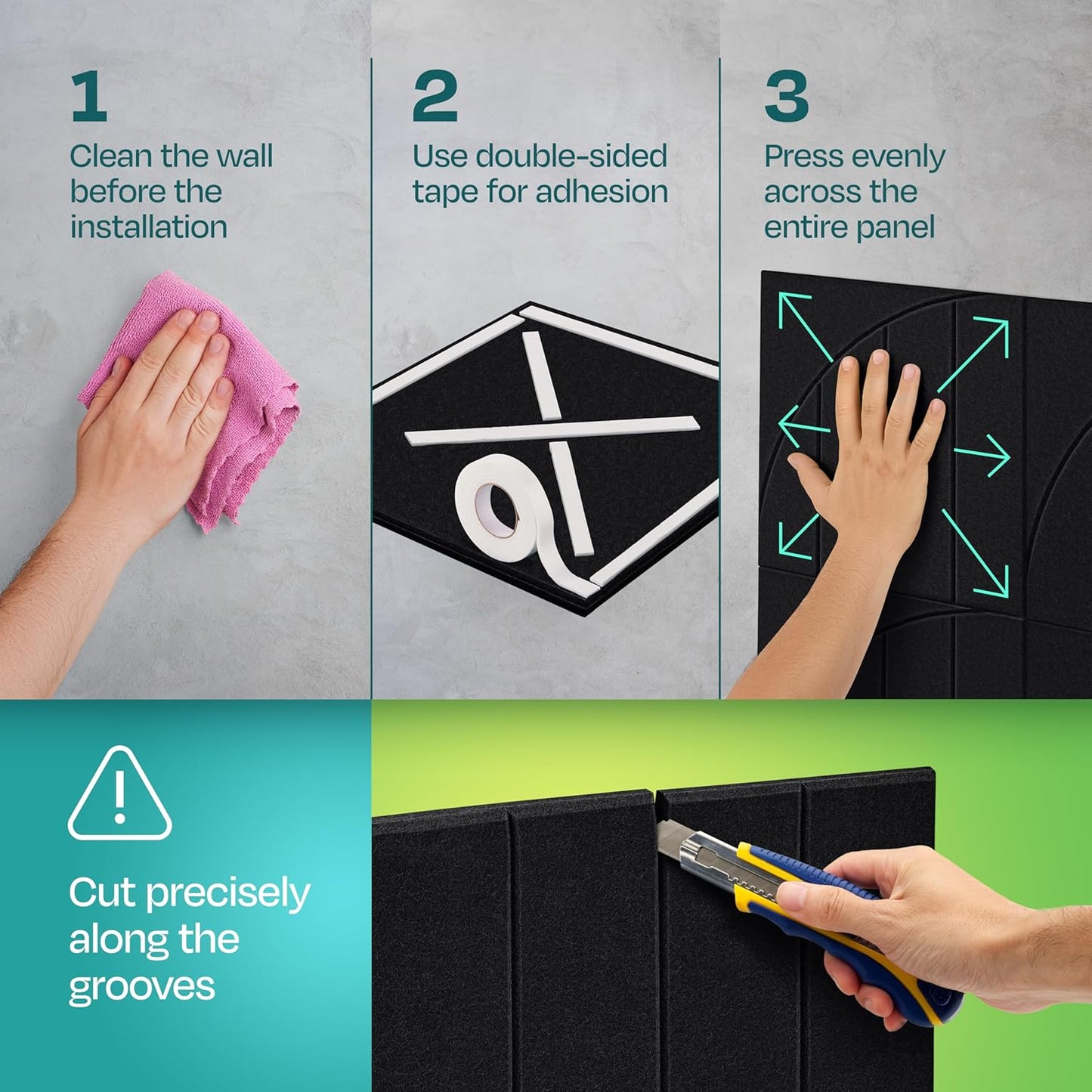 1
Clean the wall before the installation

2
Use double-sided tape for adhesion

3
Press evenly across the entire panel

Cut precisely along the grooves