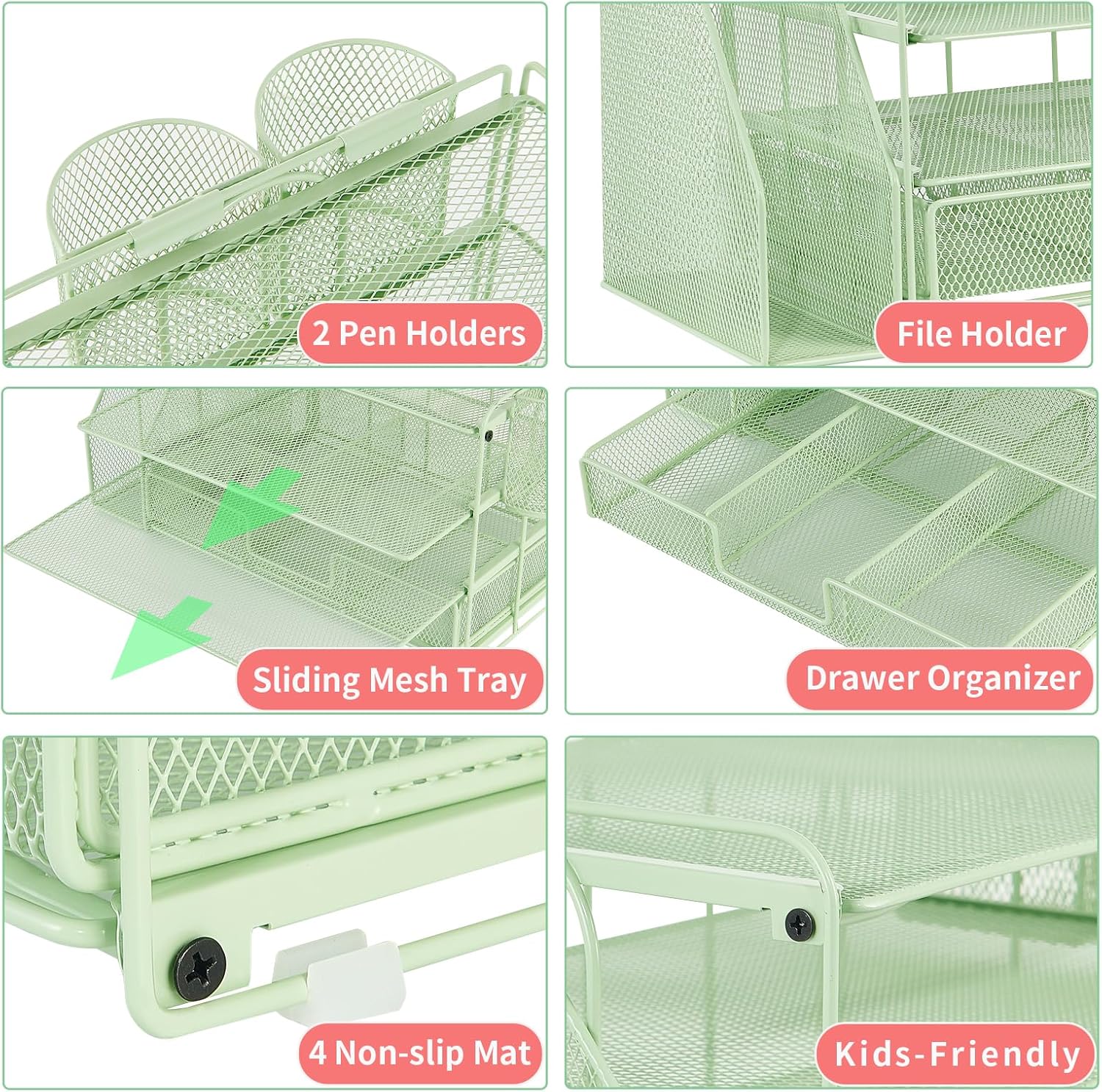 2 Pen Holders

File Holder

Sliding Mesh Tray

Drawer Organizer

4 Non-slip Mat

Kids-Friendly