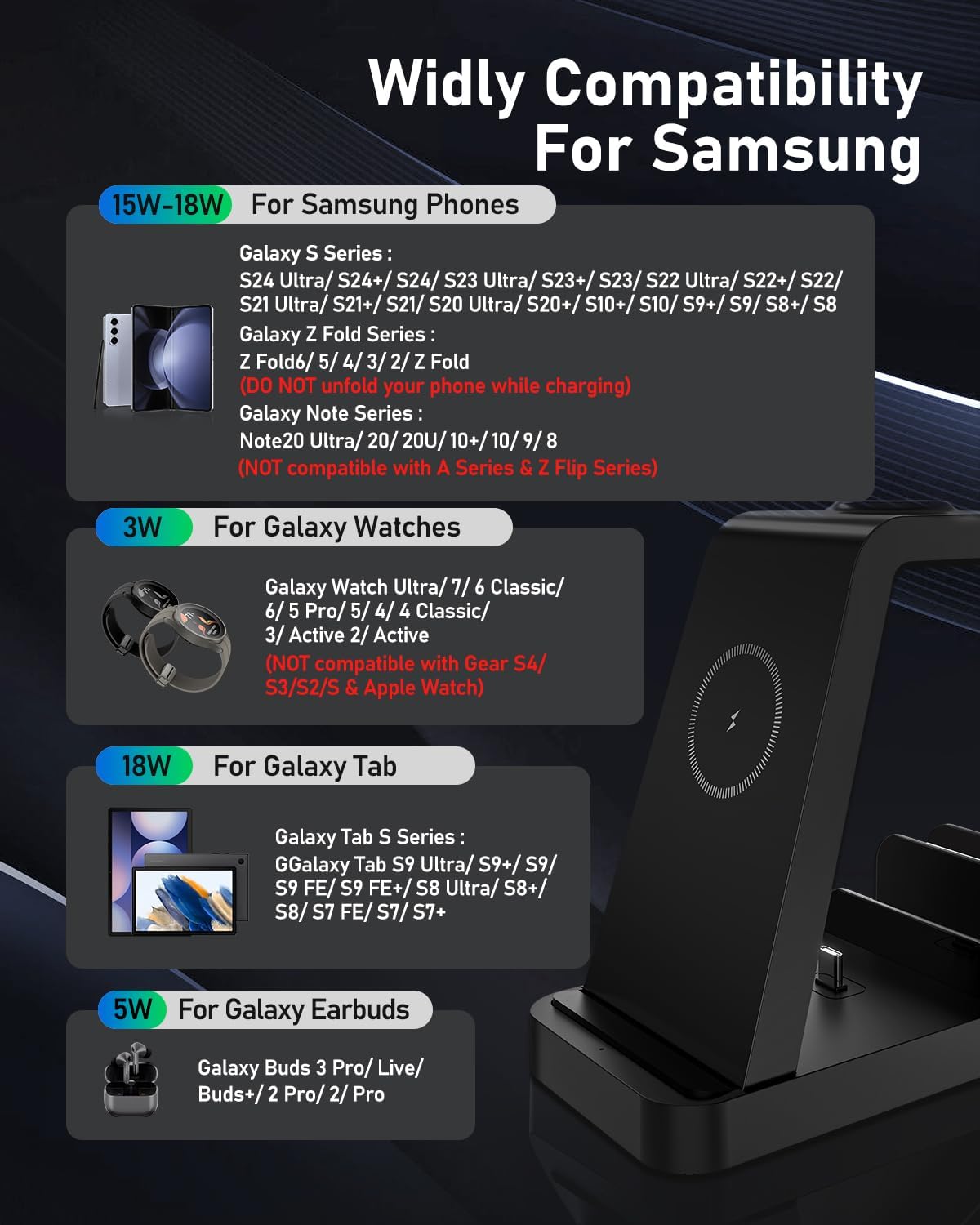 Widly Compatibility For Samsung

15W-18W For Samsung Phones

Galaxy S Series :
S24 Ultra/ S24+/ S24/ S23 Ultra/ S23+/ S23/ S22 Ultra/ S22+/ S22/ S21 Ultra/ S21+/ S21/ S20 Ultra/ S20+/ S10+/ S10/ S9+/ S9/ S8+/ S8
Galaxy Z Fold Series :
Z Fold6/ 5/ 4/ 3/ 2/ Z Fold
(DO NOT unfold your phone while charging)
Galaxy Note Series :
Note20 Ultra/ 20/ 20U/ 10+/ 10/ 9/ 8
(NOT compatible with A Series & Z Flip Series)

3W For Galaxy Watches

Galaxy Watch Ultra/ 7/ 6 Classic/ 6/ 5 Pro/ 5/ 4/ 4 Classic/ 3/ Active 2/ Active
(NOT compatible with Gear S4/ S3/S2/S & Apple Watch)

18W For Galaxy Tab

Galaxy Tab S Series :
GGalaxy Tab S9 Ultra/ S9+/ S9/ S9 FE/ S9 FE+/ S8 Ultra/ S8+/ S8/ S7 FE/ S7/ S7+

5W For Galaxy Earbuds

Galaxy Buds 3 Pro/ Live/ Buds+/ 2 Pro/ 2/ Pro