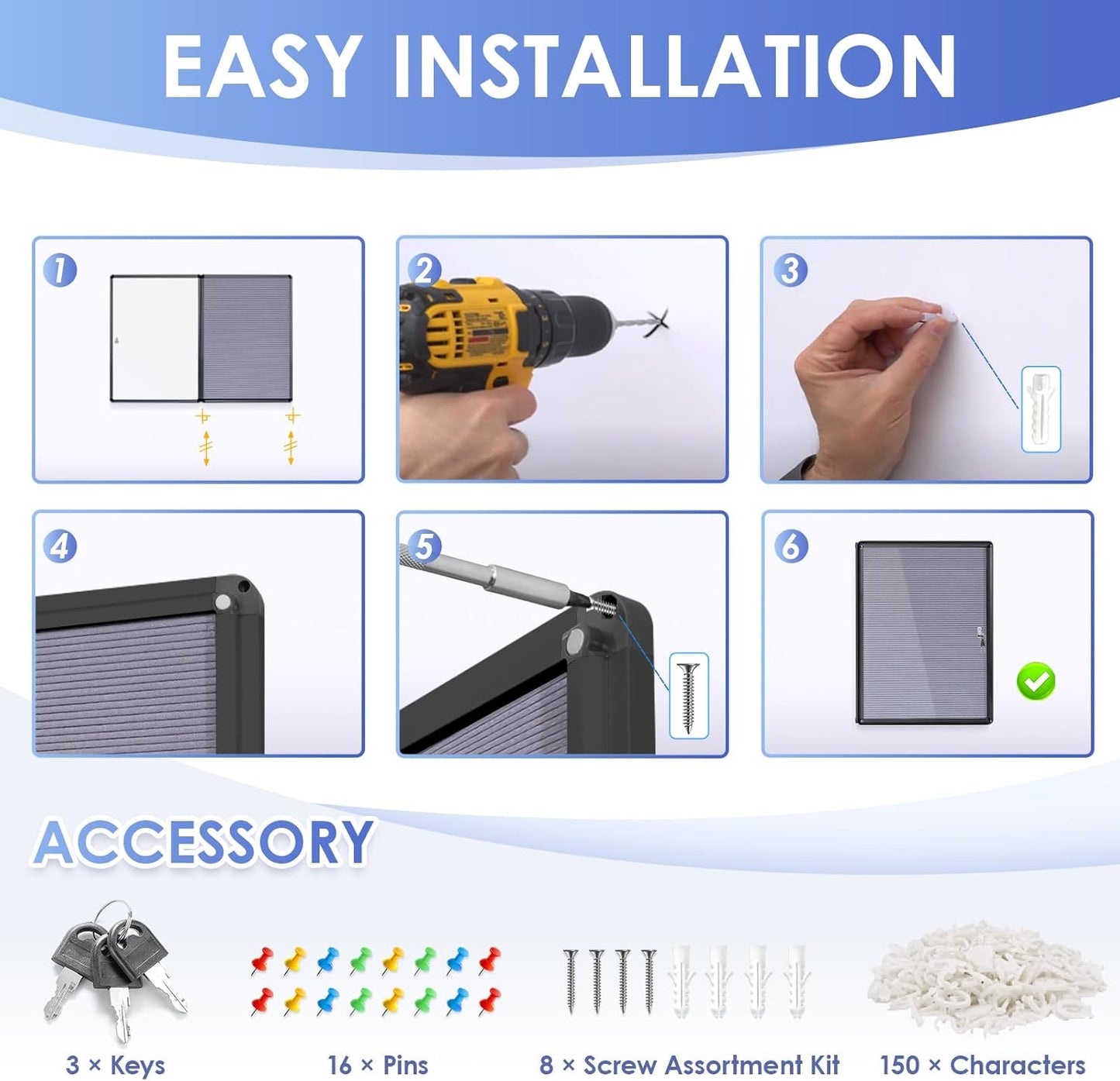 EASY INSTALLATION

1

2

3

4

5

6

ACCESSORY

3 × Keys

16 × Pins

8 × Screw Assortment Kit

150 × Characters