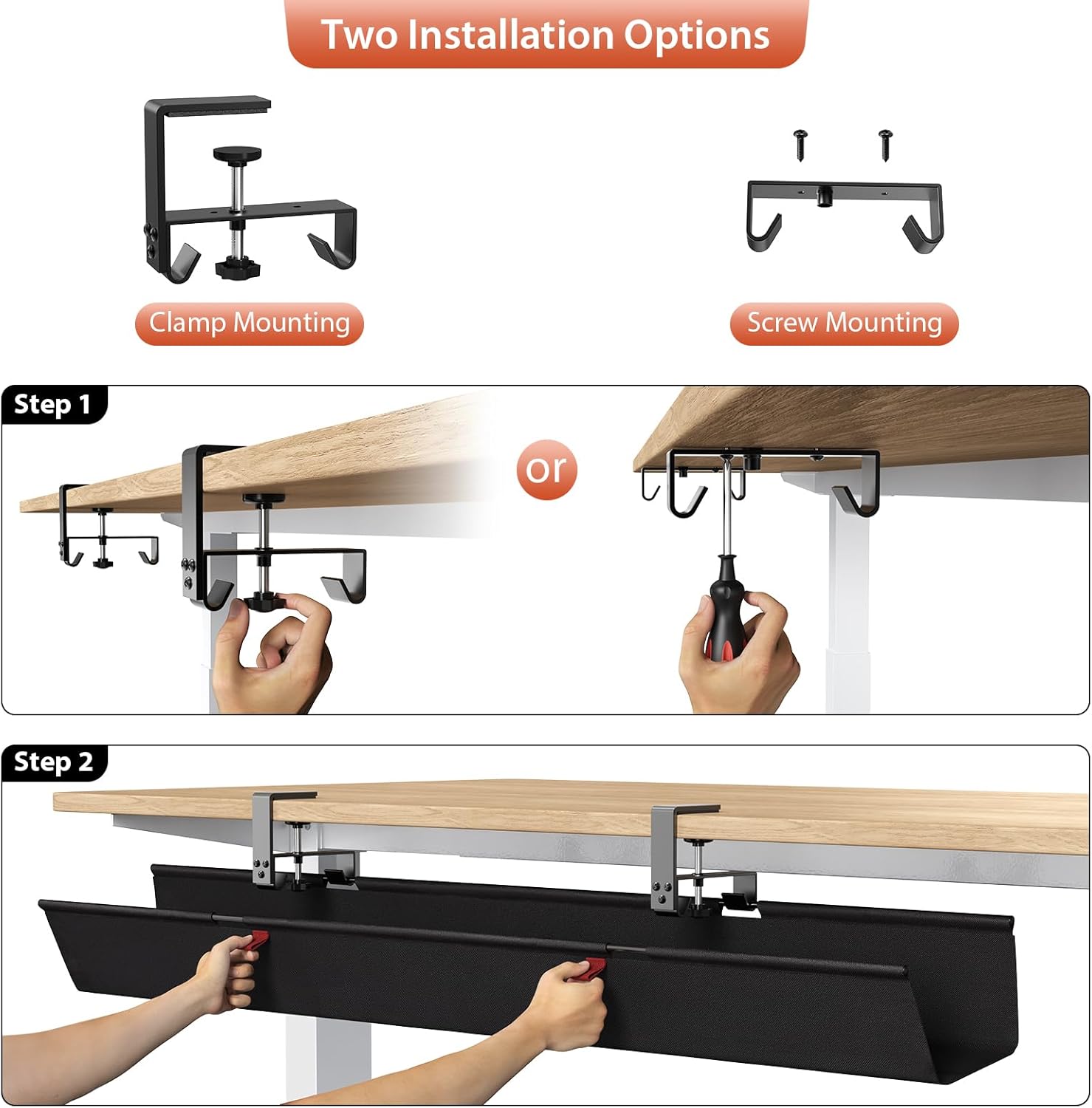 Two Installation Options

Clamp Mounting

Screw Mounting

Step 1

or

Step 2