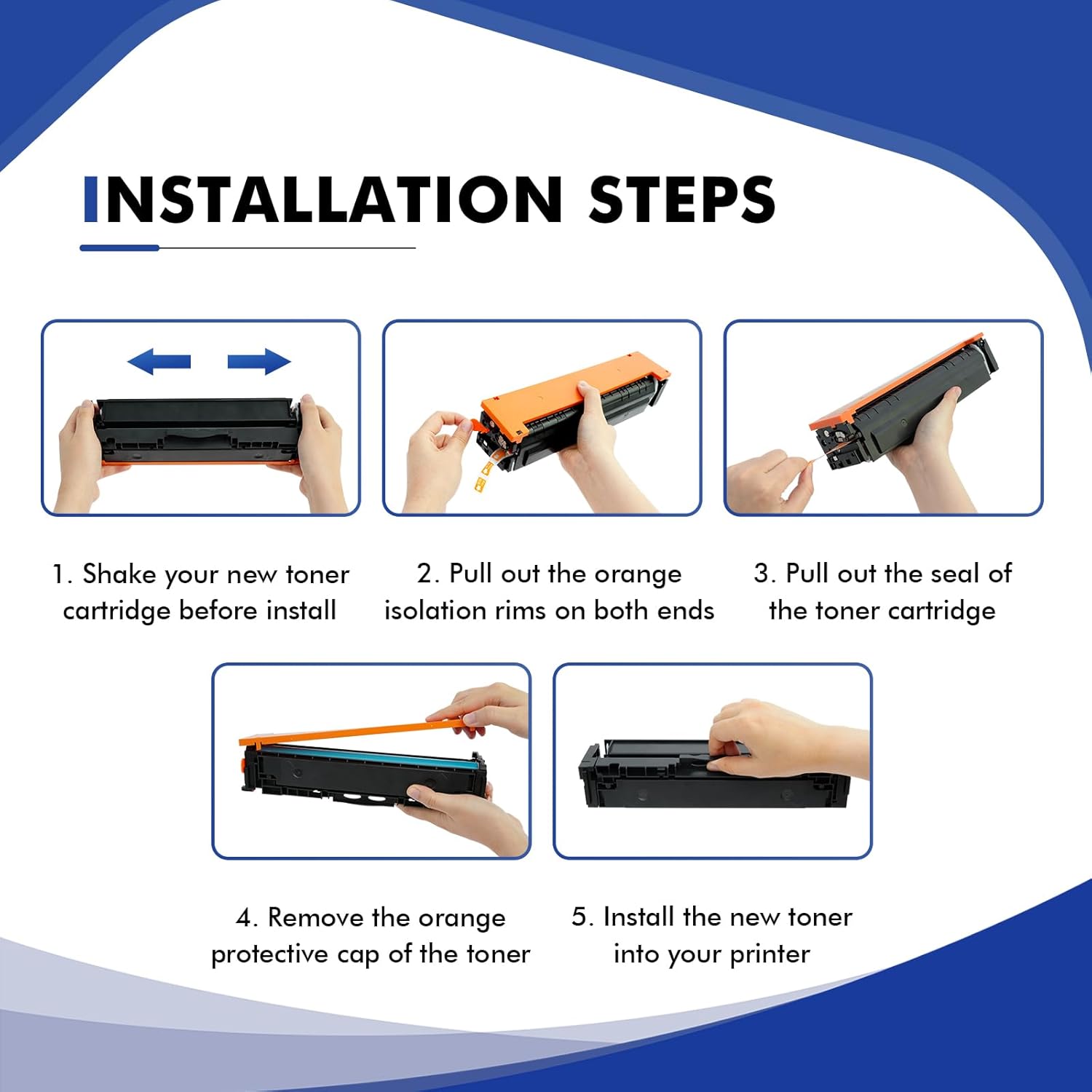 INSTALLATION STEPS

1. Shake your new toner cartridge before install

2. Pull out the orange isolation rims on both ends

3. Pull out the seal of the toner cartridge

4. Remove the orange protective cap of the toner

5. Install the new toner into your printer