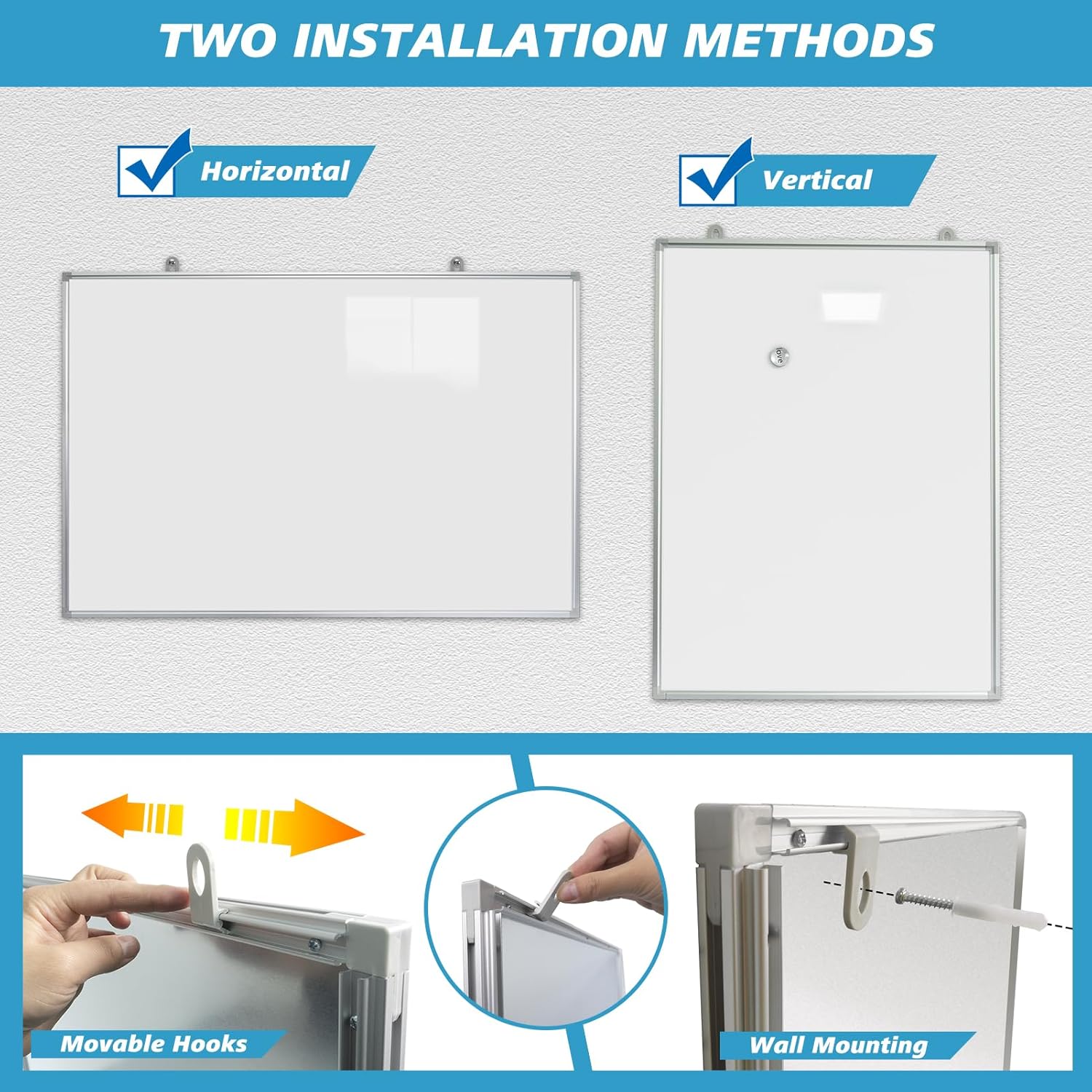 TWO INSTALLATION METHODS

Horizontal

Vertical

love

Movable Hooks

Wall Mounting