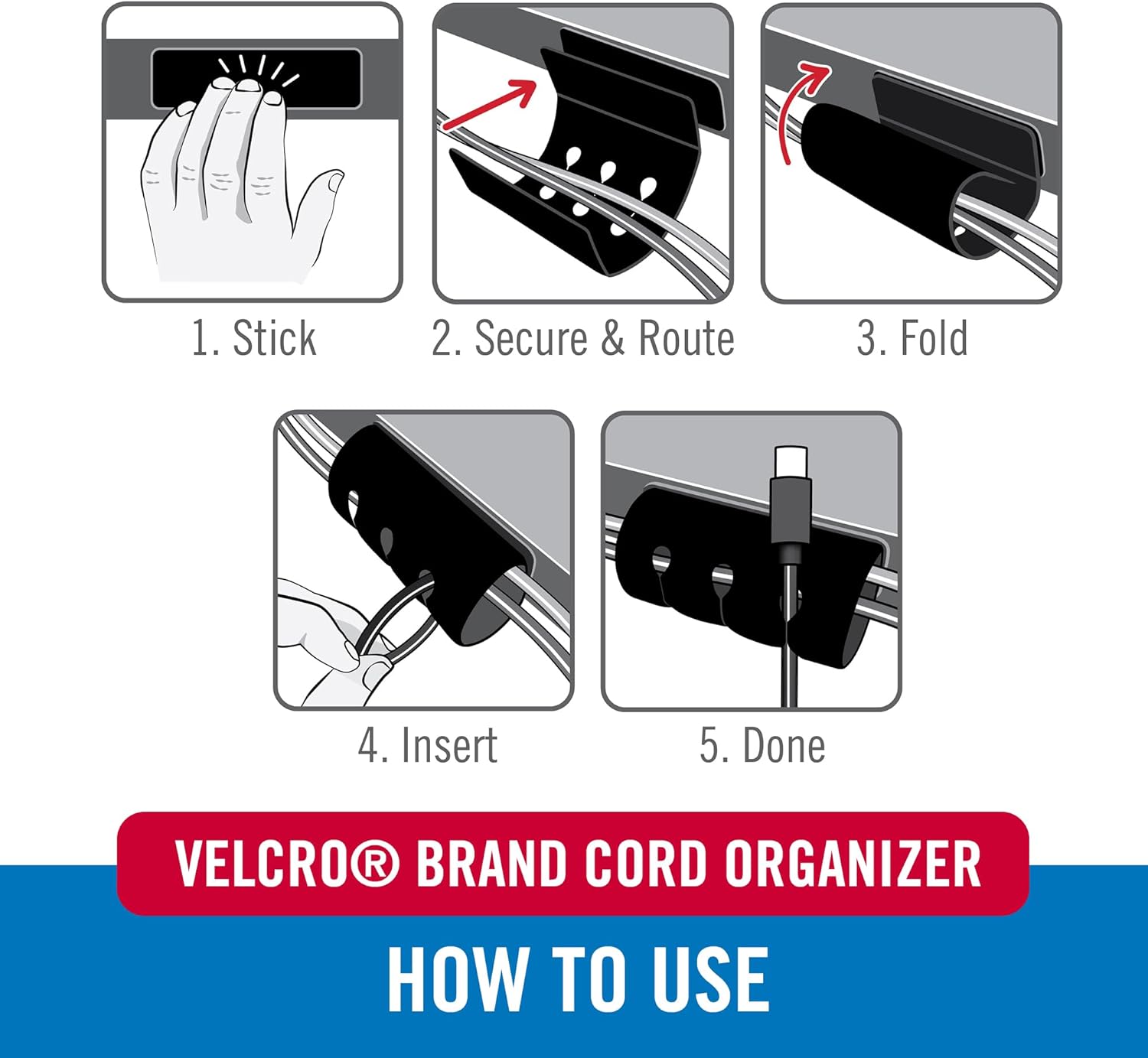 1. Stick

2. Secure & Route

3. Fold

4. Insert

5. Done

VELCRO® BRAND CORD ORGANIZER

HOW TO USE