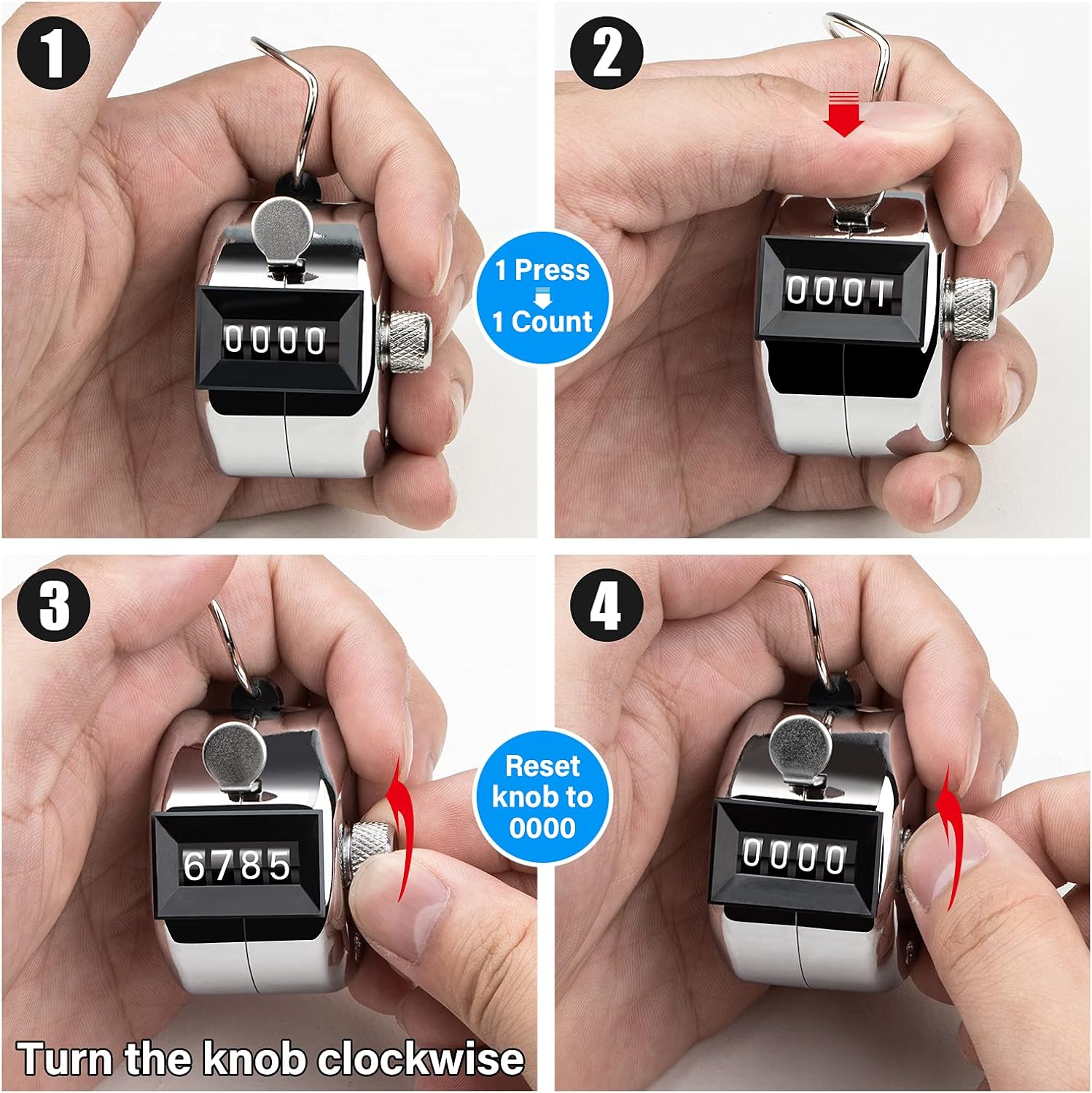 1

0000

1 Press
1 Count

2

0001

3

6785

Reset knob to 0000

4

0000

Turn the knob clockwise