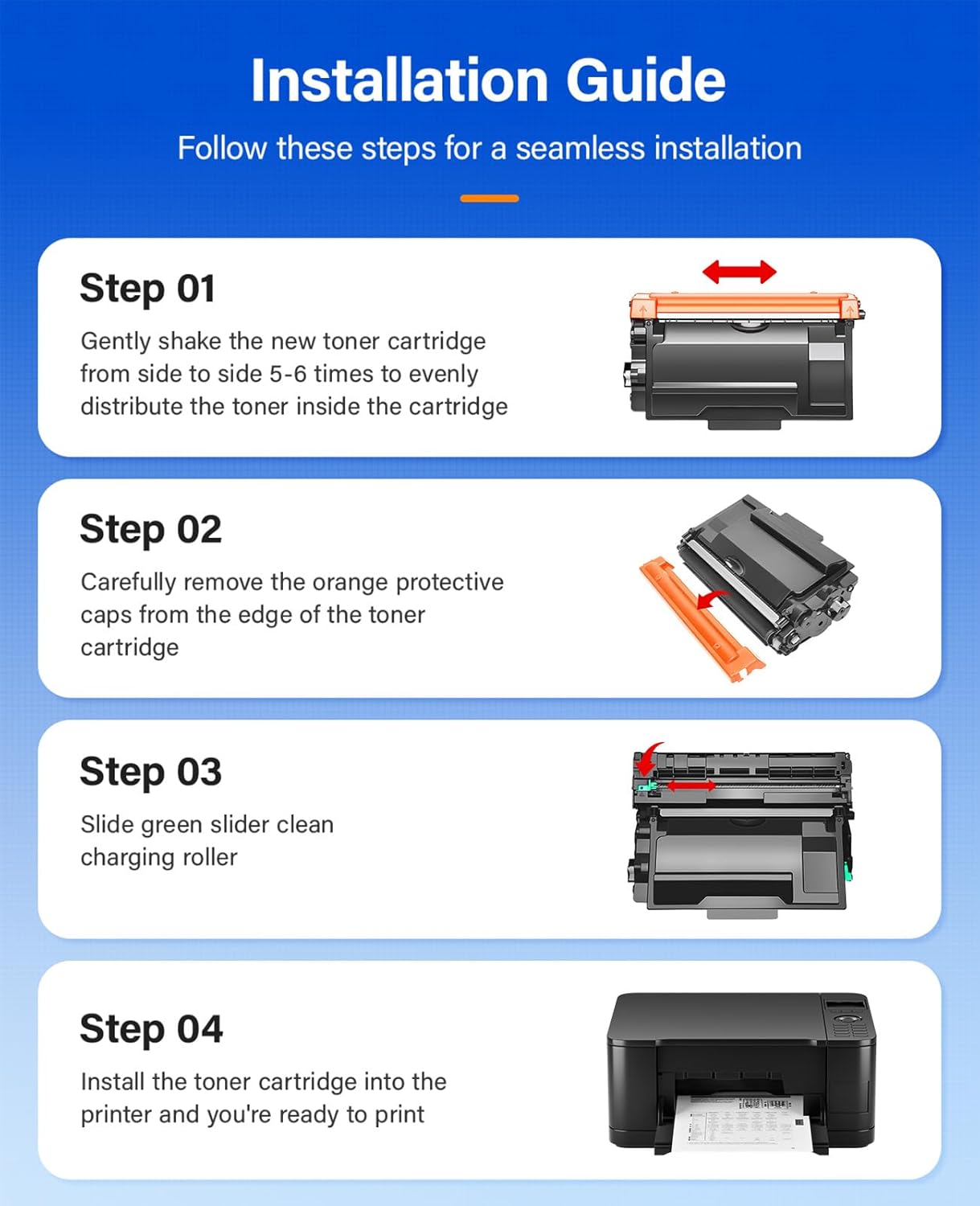 Installation Guide

Follow these steps for a seamless installation

Step 01

Gently shake the new toner cartridge from side to side 5-6 times to evenly distribute the toner inside the cartridge

Step 02

Carefully remove the orange protective caps from the edge of the toner cartridge

Step 03

Slide green slider clean charging roller

Step 04

Install the toner cartridge into the printer and you're ready to print