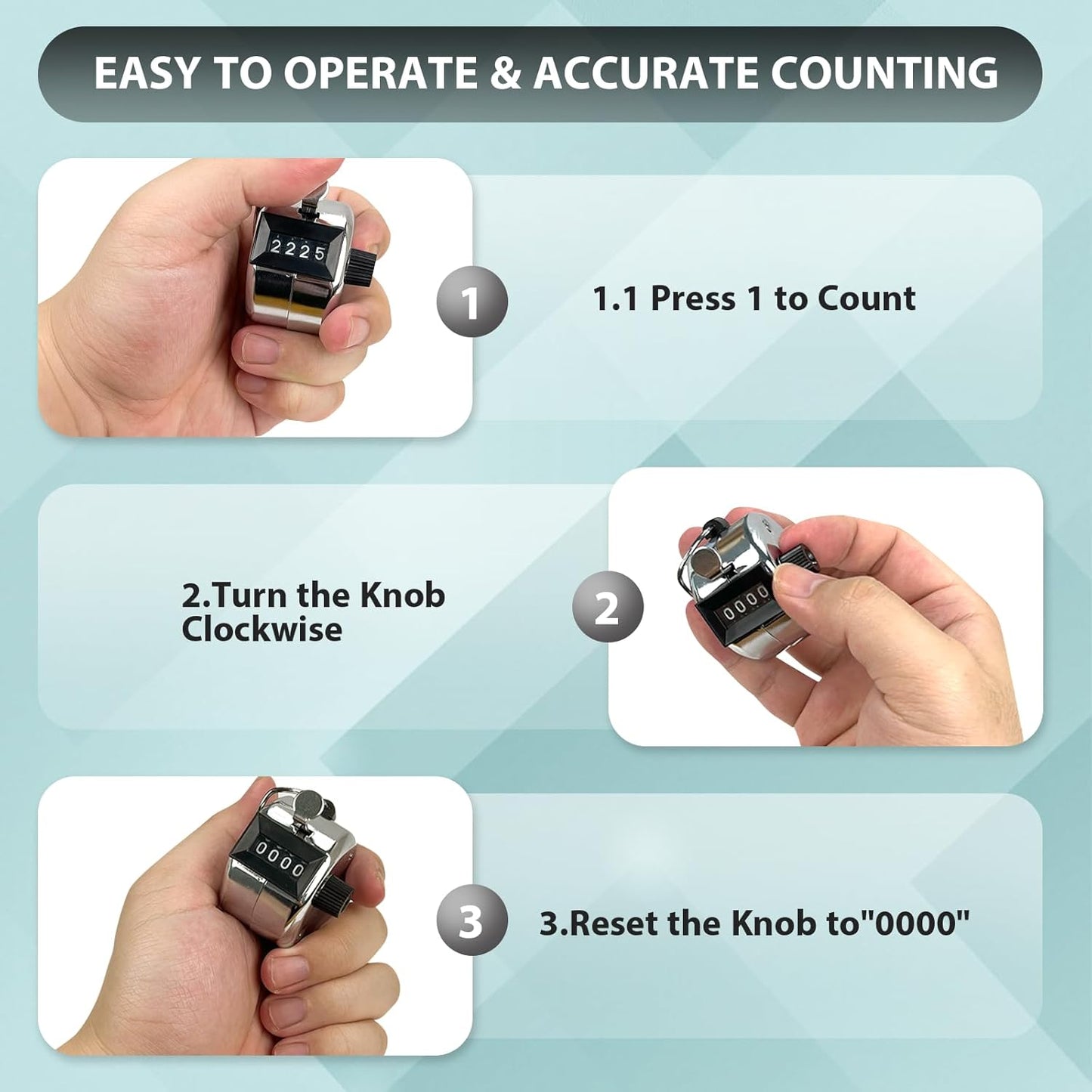 EASY TO OPERATE & ACCURATE COUNTING

2225

1

1.1 Press 1 to Count

2.Turn the Knob Clockwise

2

0000

0000

3

3.Reset the Knob to"0000"