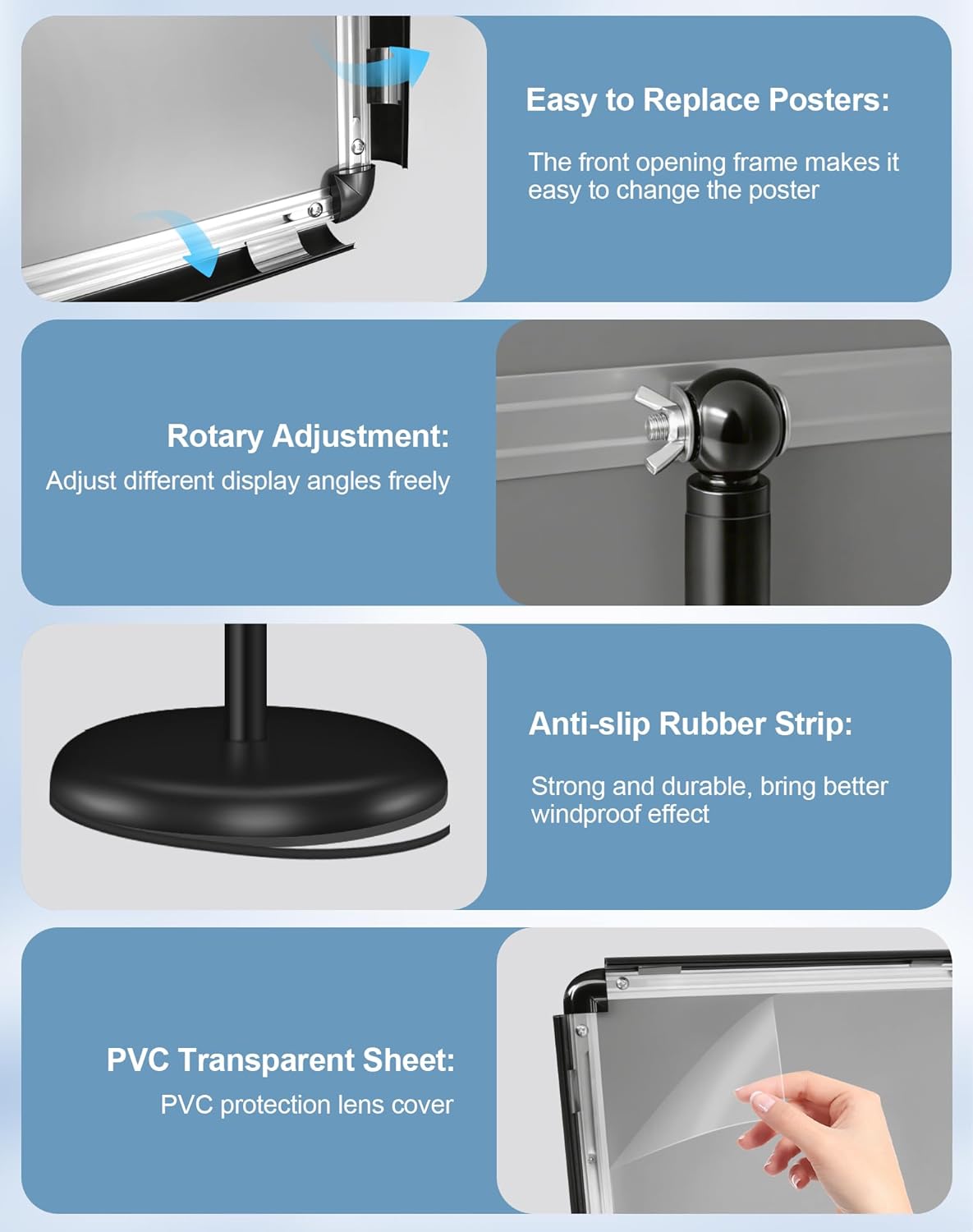 Easy to Replace Posters:

The front opening frame makes it easy to change the poster

Rotary Adjustment:

Adjust different display angles freely

Anti-slip Rubber Strip:

Strong and durable, bring better windproof effect

PVC Transparent Sheet:

PVC protection lens cover