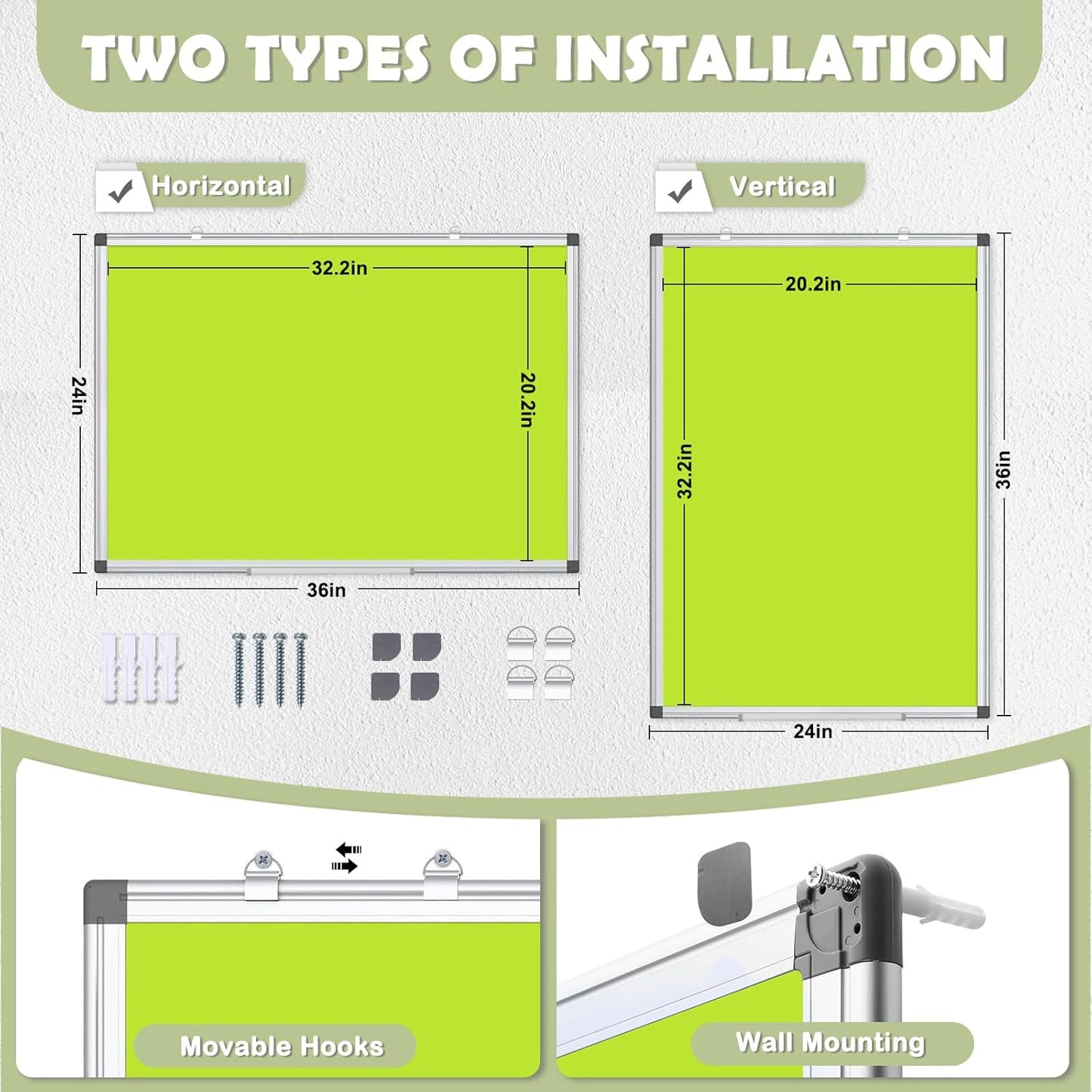 TWO TYPES OF INSTALLATION

Horizontal

32.2in

24in

20.2in

36in

Vertical

20.2in

32.2in

36in

24in

Movable Hooks

Wall Mounting