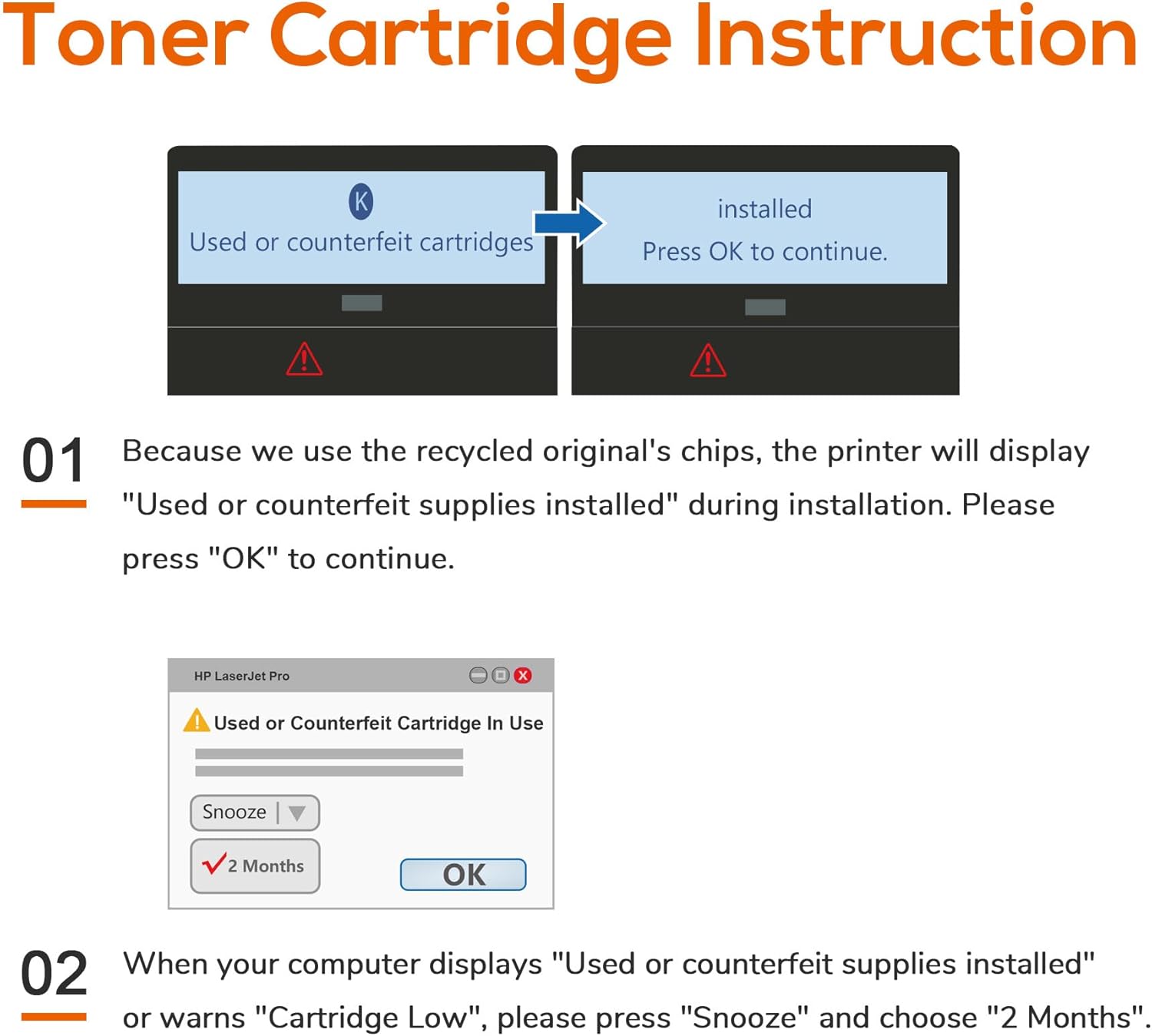 Toner Cartridge Instruction

K
Used or counterfeit cartridges

installed
Press OK to continue.

01 Because we use the recycled original's chips, the printer will display "Used or counterfeit supplies installed" during installation. Please press "OK" to continue.

HP LaserJet Pro
Used or Counterfeit Cartridge In Use
Snooze
2 Months
OK

02 When your computer displays "Used or counterfeit supplies installed" or warns "Cartridge Low", please press "Snooze" and choose "2 Months".