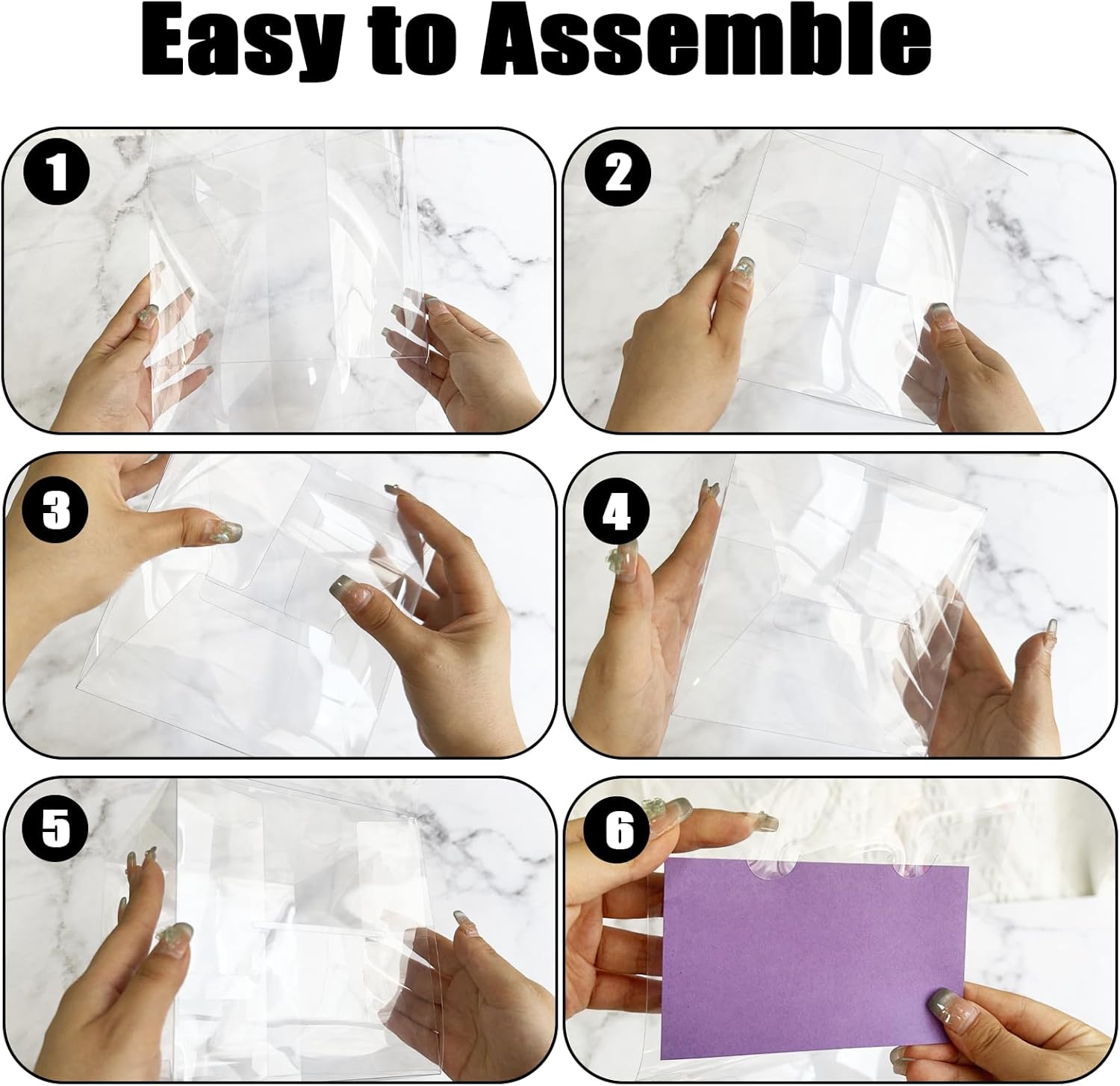 Easy to Assemble

1

2

3

4

5

6