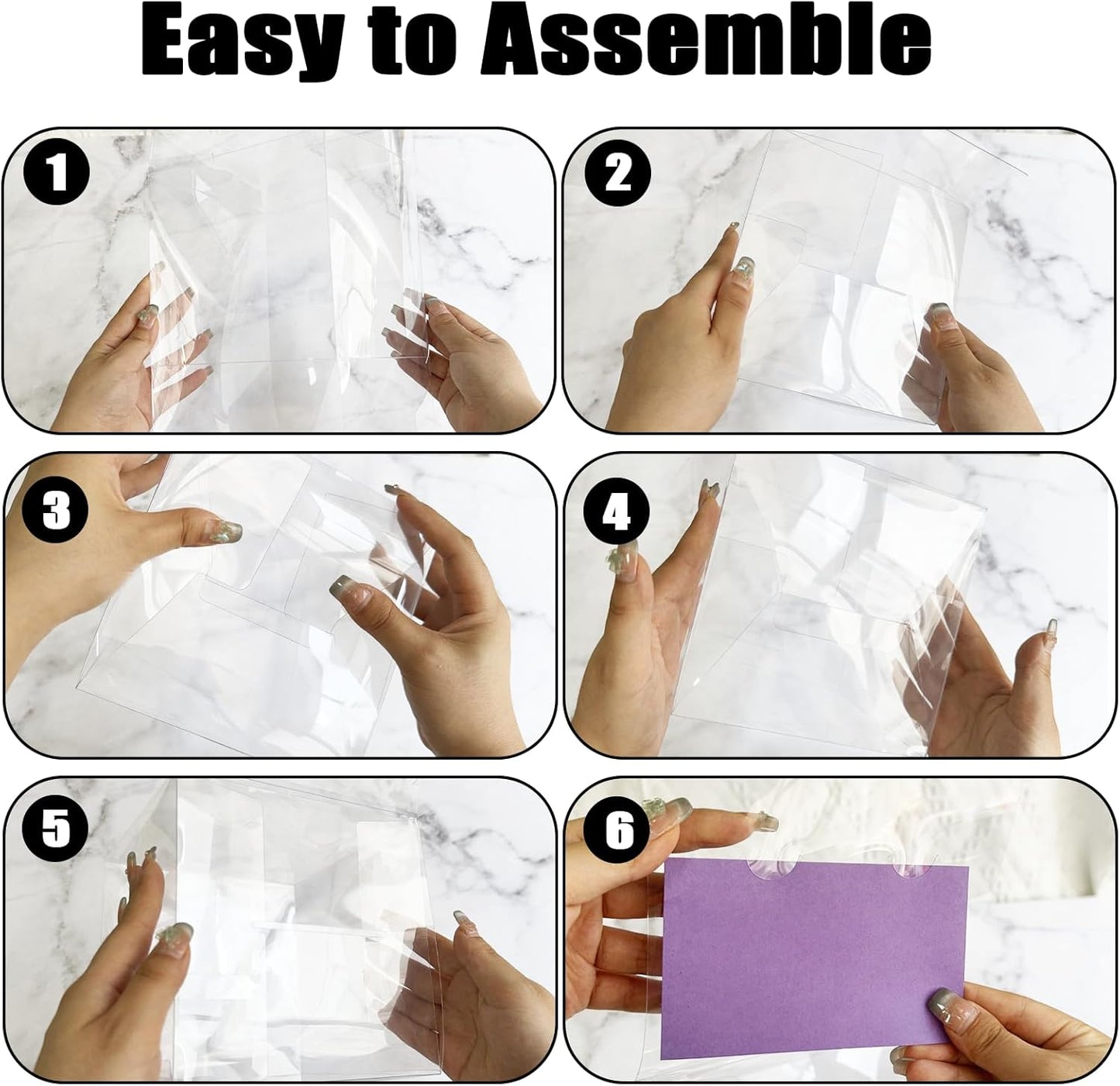 Easy to Assemble

1

2

3

4

5

6