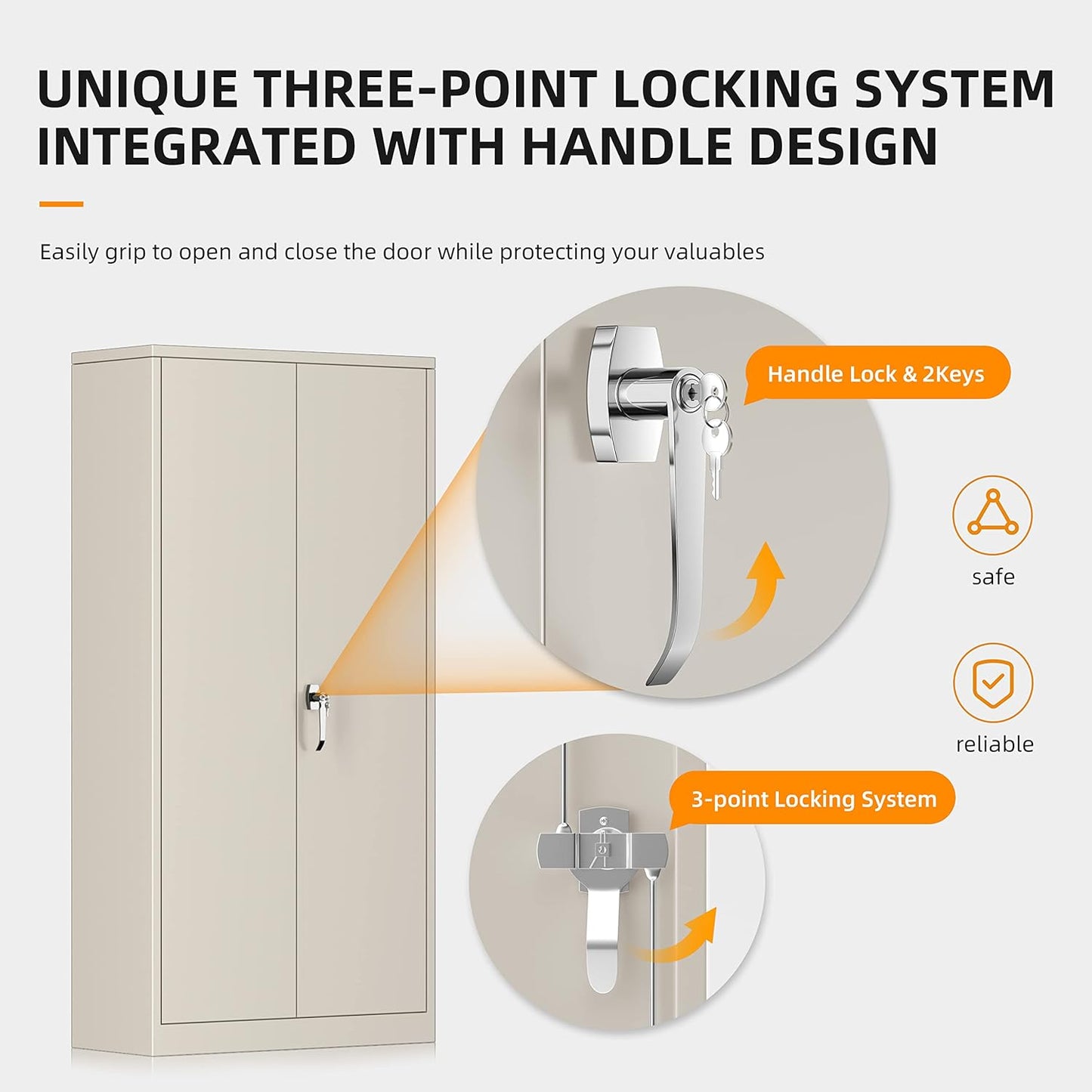 UNIQUE THREE-POINT LOCKING SYSTEM INTEGRATED WITH HANDLE DESIGN

Easily grip to open and close the door while protecting your valuables

Handle Lock & 2Keys

safe

reliable

3-point Locking System