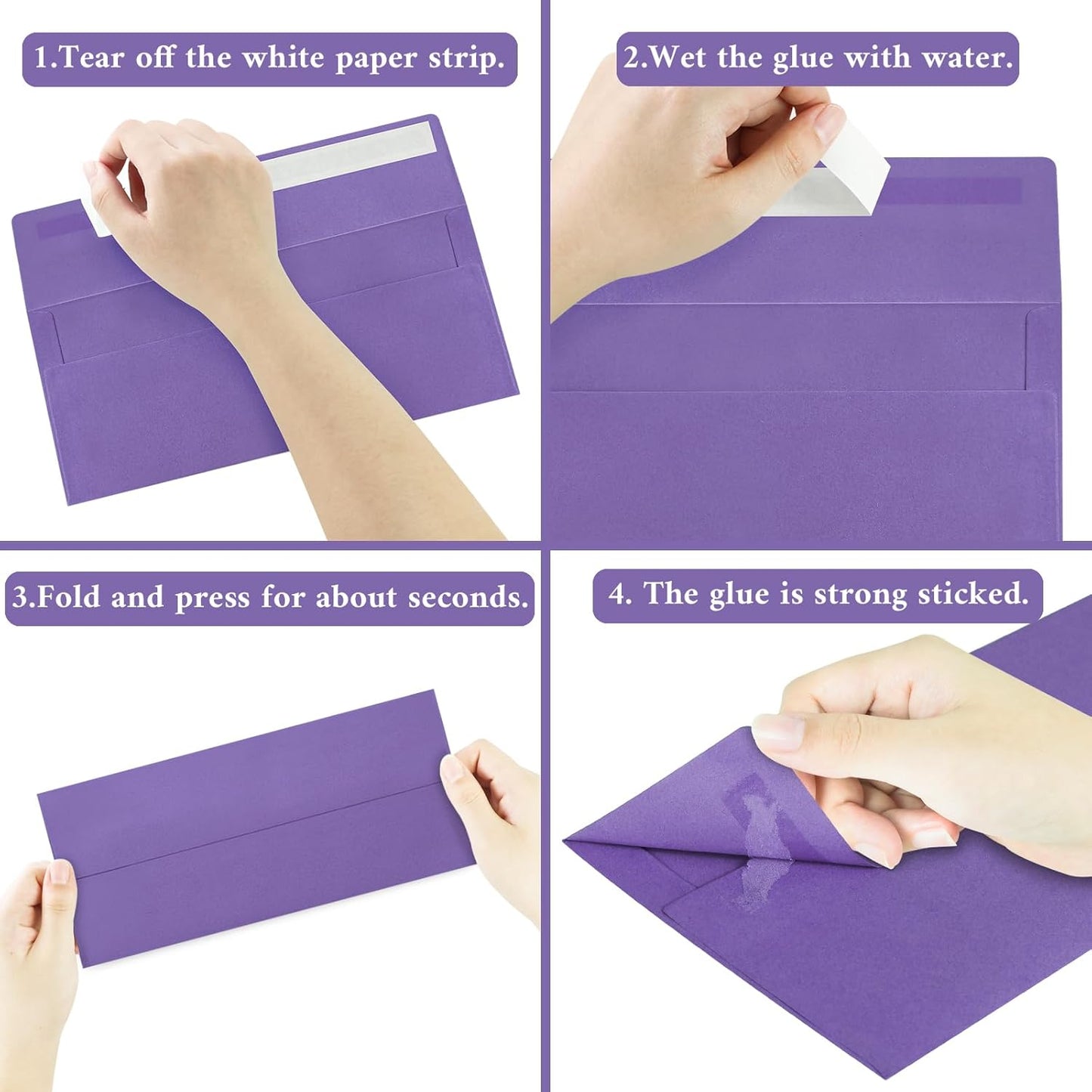 1.Tear off the white paper strip.

2.Wet the glue with water.

3.Fold and press for about seconds.

4. The glue is strong sticked.