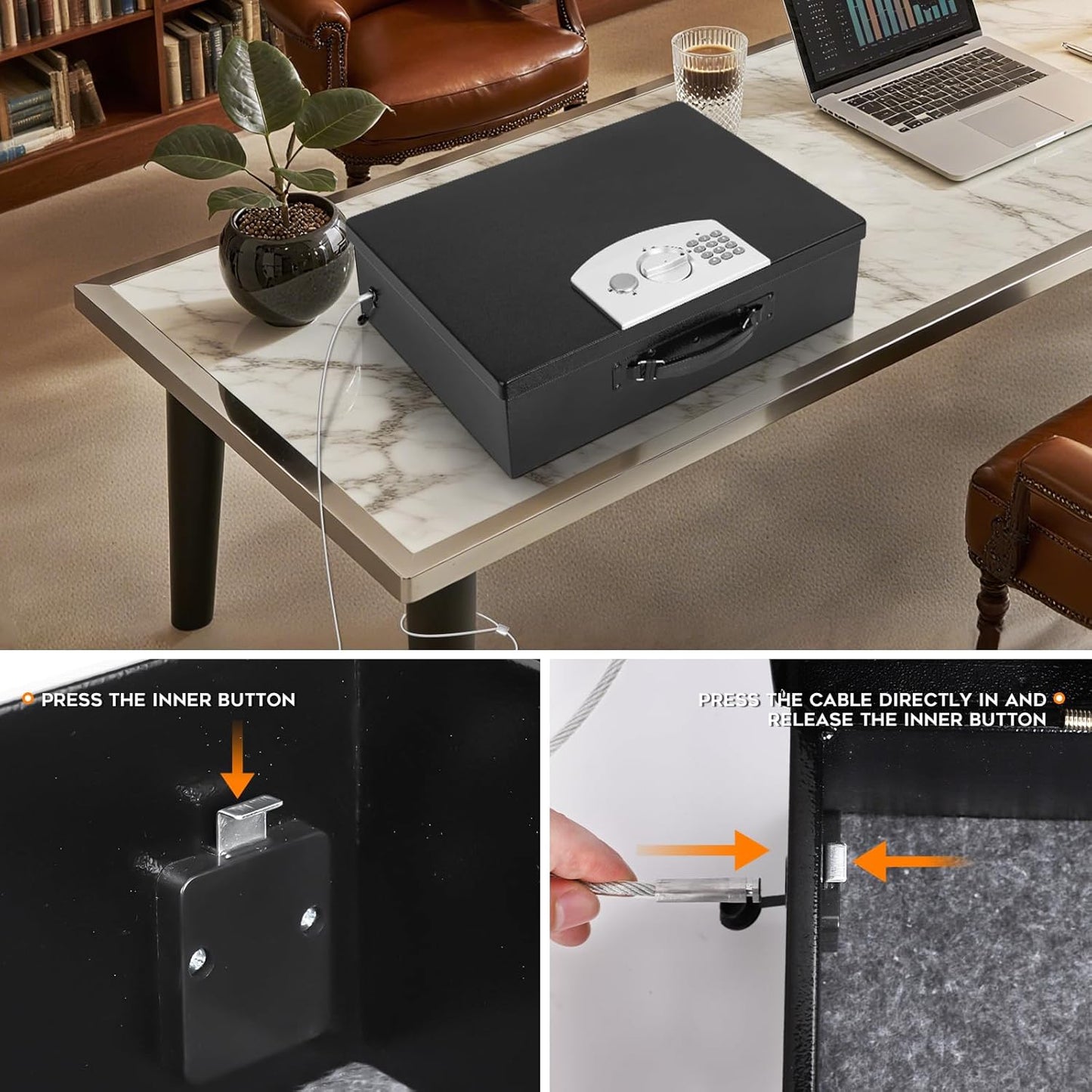 PRESS THE INNER BUTTON

PRESS THE CABLE DIRECTLY IN AND RELEASE THE INNER BUTTON