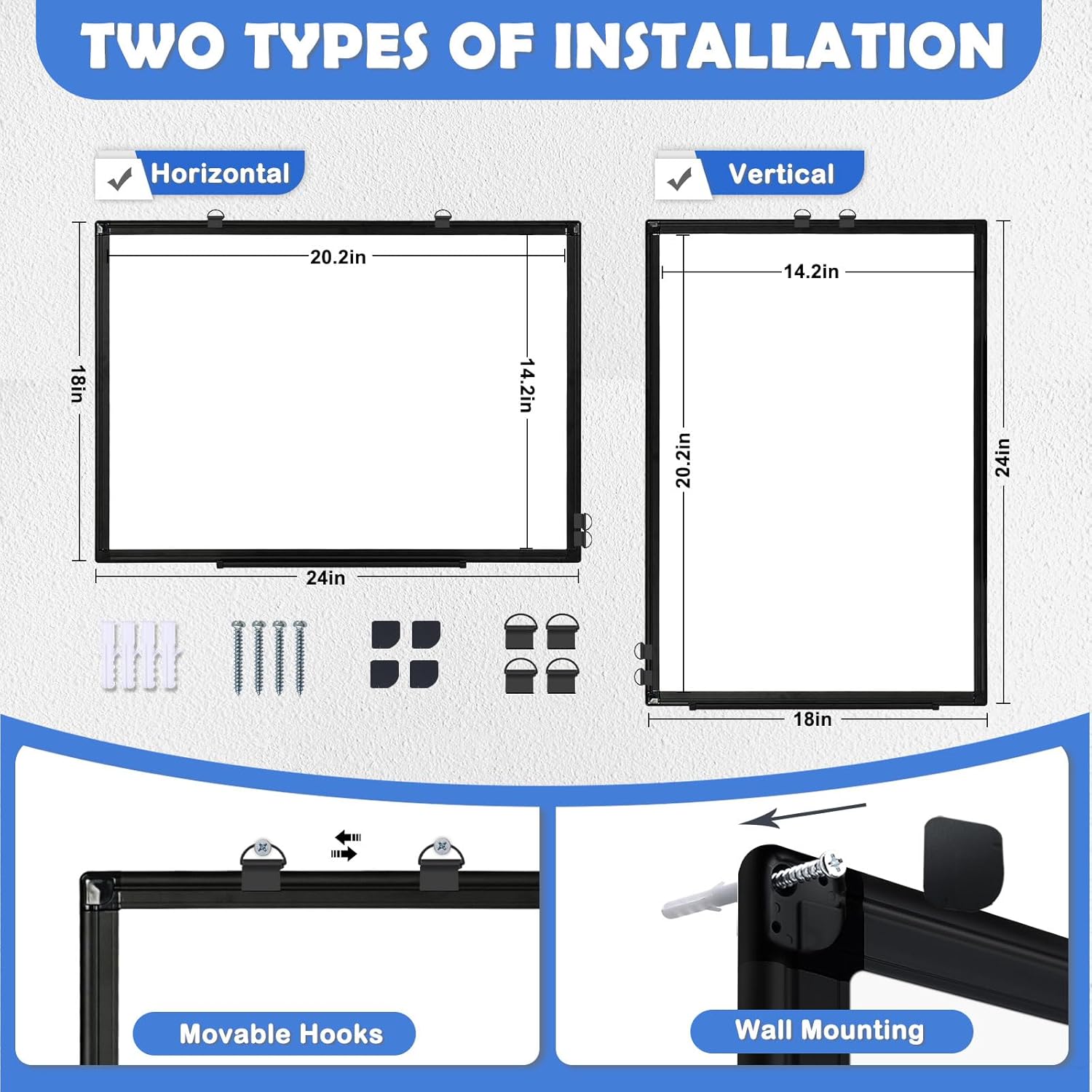 TWO TYPES OF INSTALLATION

Horizontal

20.2in

18in

14.2in

24in

Vertical

14.2in

20.2in

24in

18in

Movable Hooks

Wall Mounting