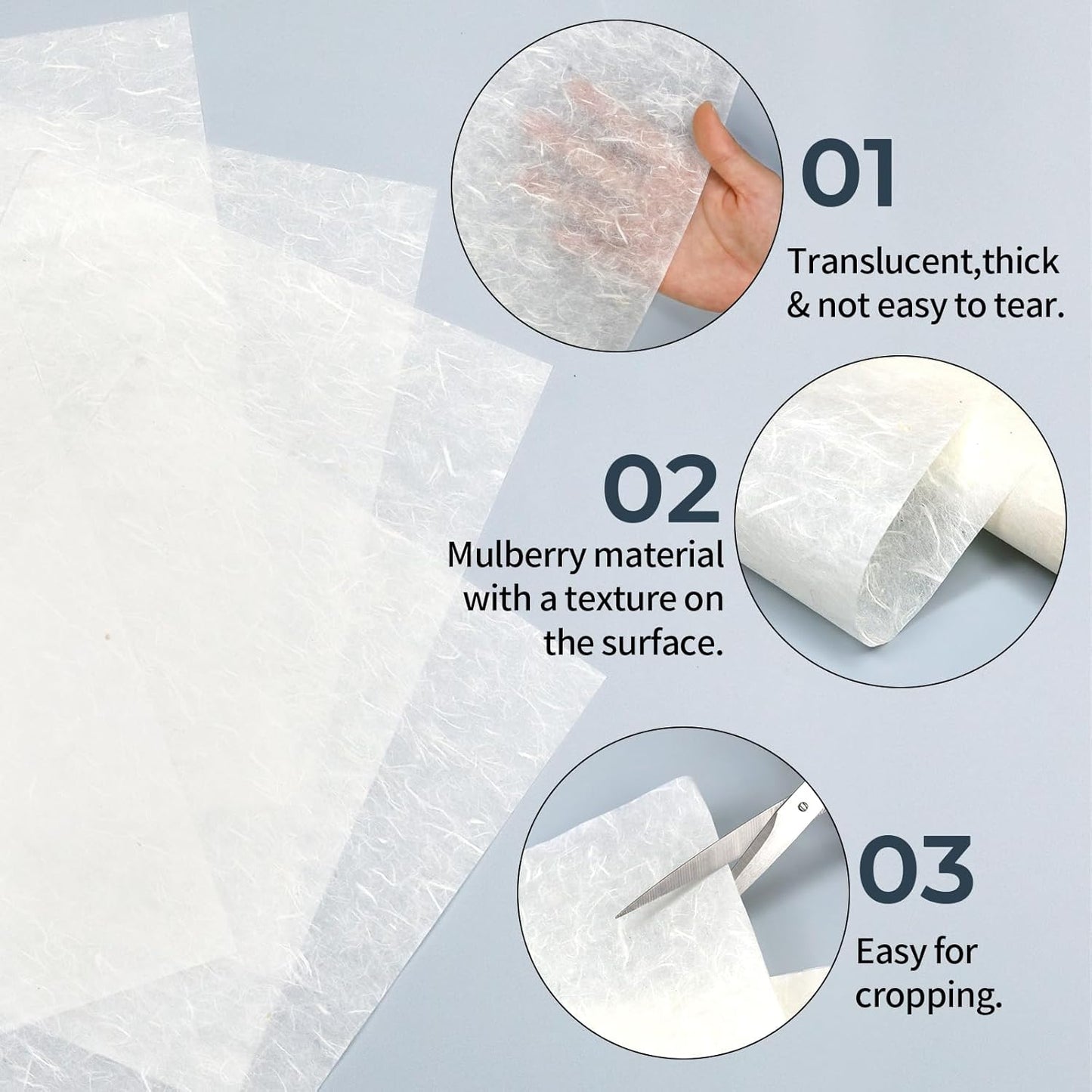 01
Translucent,thick & not easy to tear.

02
Mulberry material with a texture on the surface.

03
Easy for cropping.