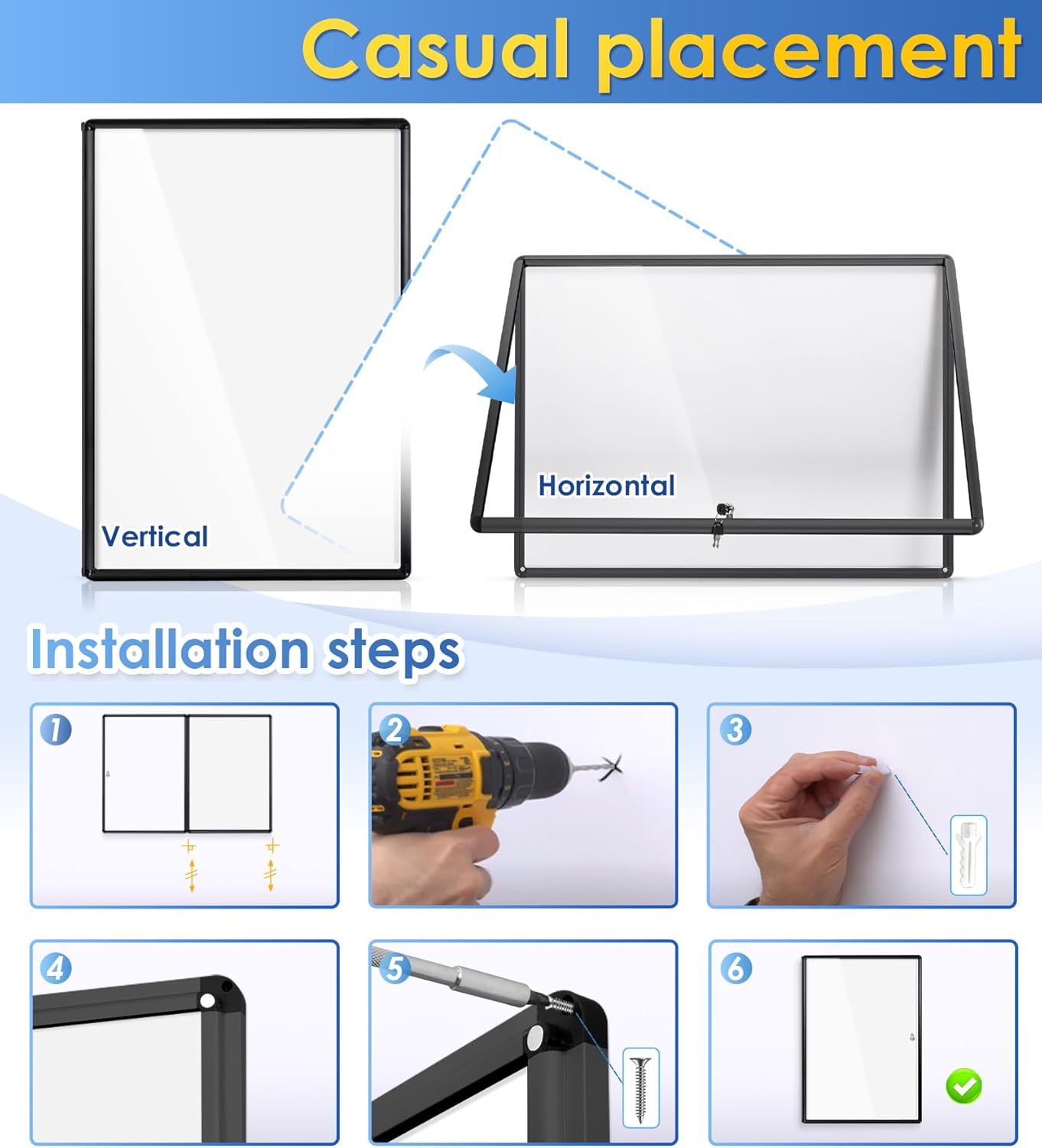 Casual placement

Vertical

Horizontal

Installation steps

1

2

3

4

5

6