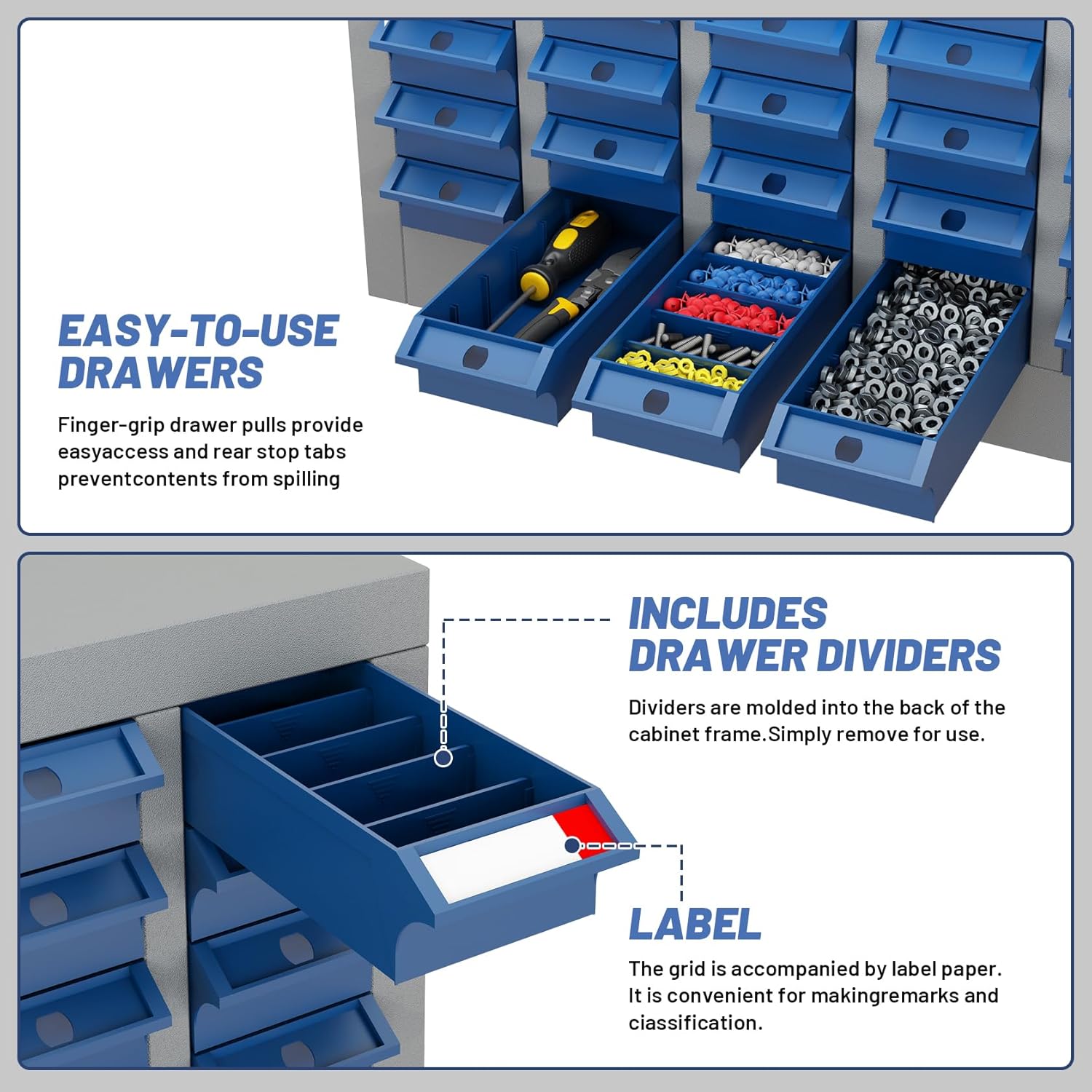 EASY-TO-USE DRAWERS

Finger-grip drawer pulls provide easyaccess and rear stop tabs preventcontents from spilling

INCLUDES DRAWER DIVIDERS

Dividers are molded into the back of the cabinet frame.Simply remove for use.

LABEL

The grid is accompanied by label paper. It is convenient for makingremarks and ciassification.