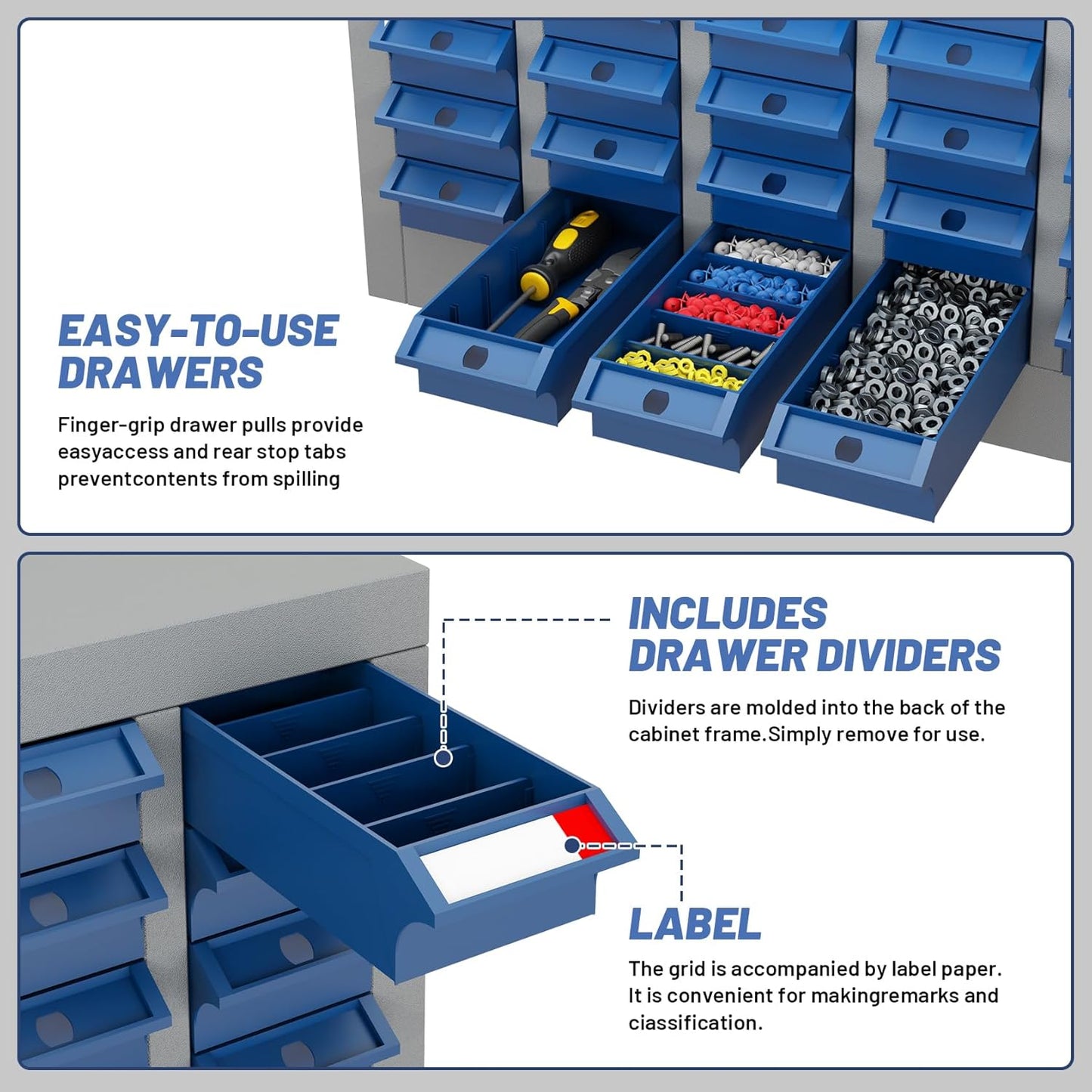 EASY-TO-USE DRAWERS

Finger-grip drawer pulls provide easyaccess and rear stop tabs preventcontents from spilling

INCLUDES DRAWER DIVIDERS

Dividers are molded into the back of the cabinet frame.Simply remove for use.

LABEL

The grid is accompanied by label paper. It is convenient for makingremarks and ciassification.