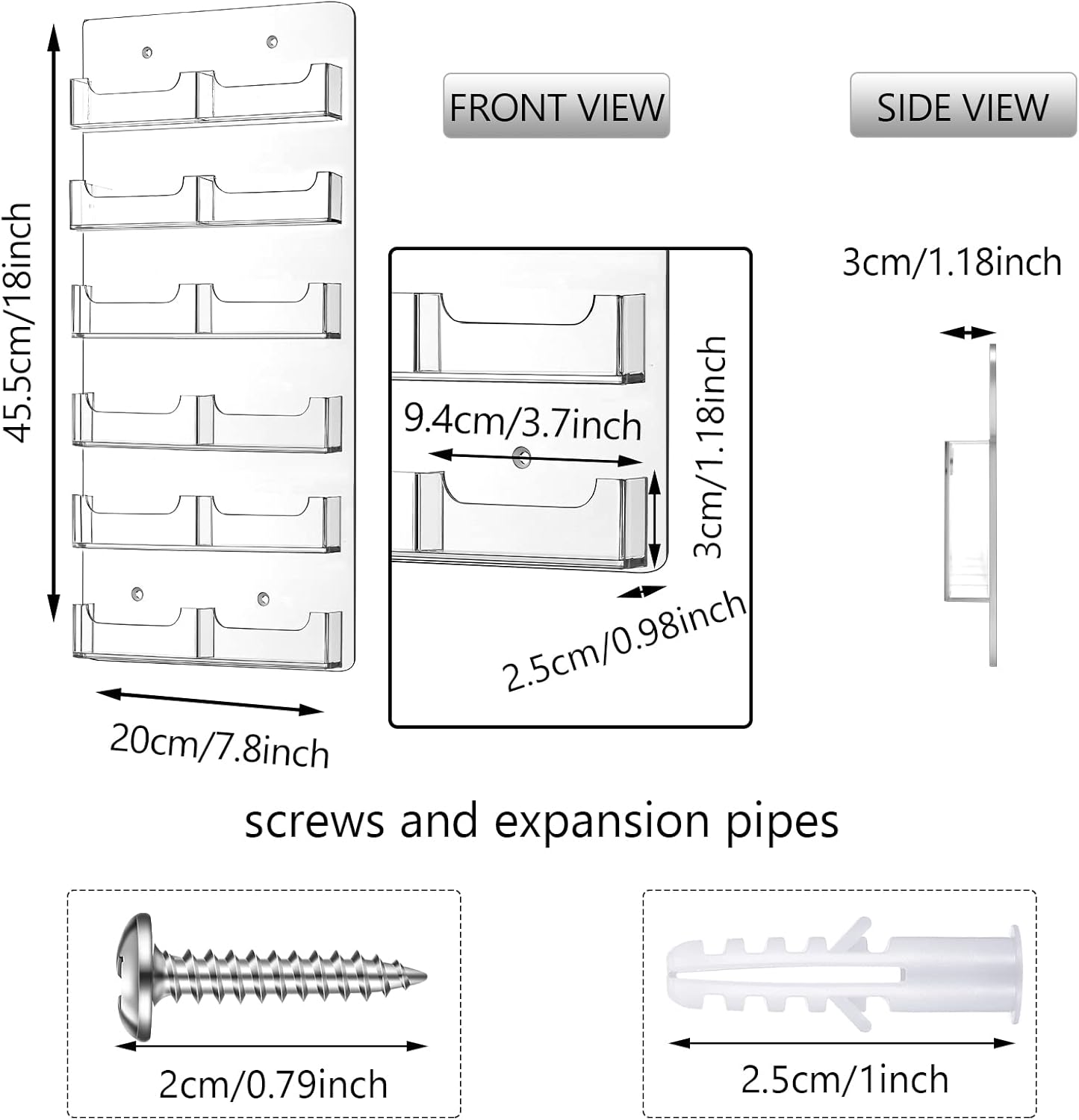 45.5cm/18inch

FRONT VIEW

SIDE VIEW

3cm/1.18inch

9.4cm/3.7inch

3cm/1.18inch

2.5cm/0.98inch

20cm/7.8inch

screws and expansion pipes

2cm/0.79inch

2.5cm/1inch