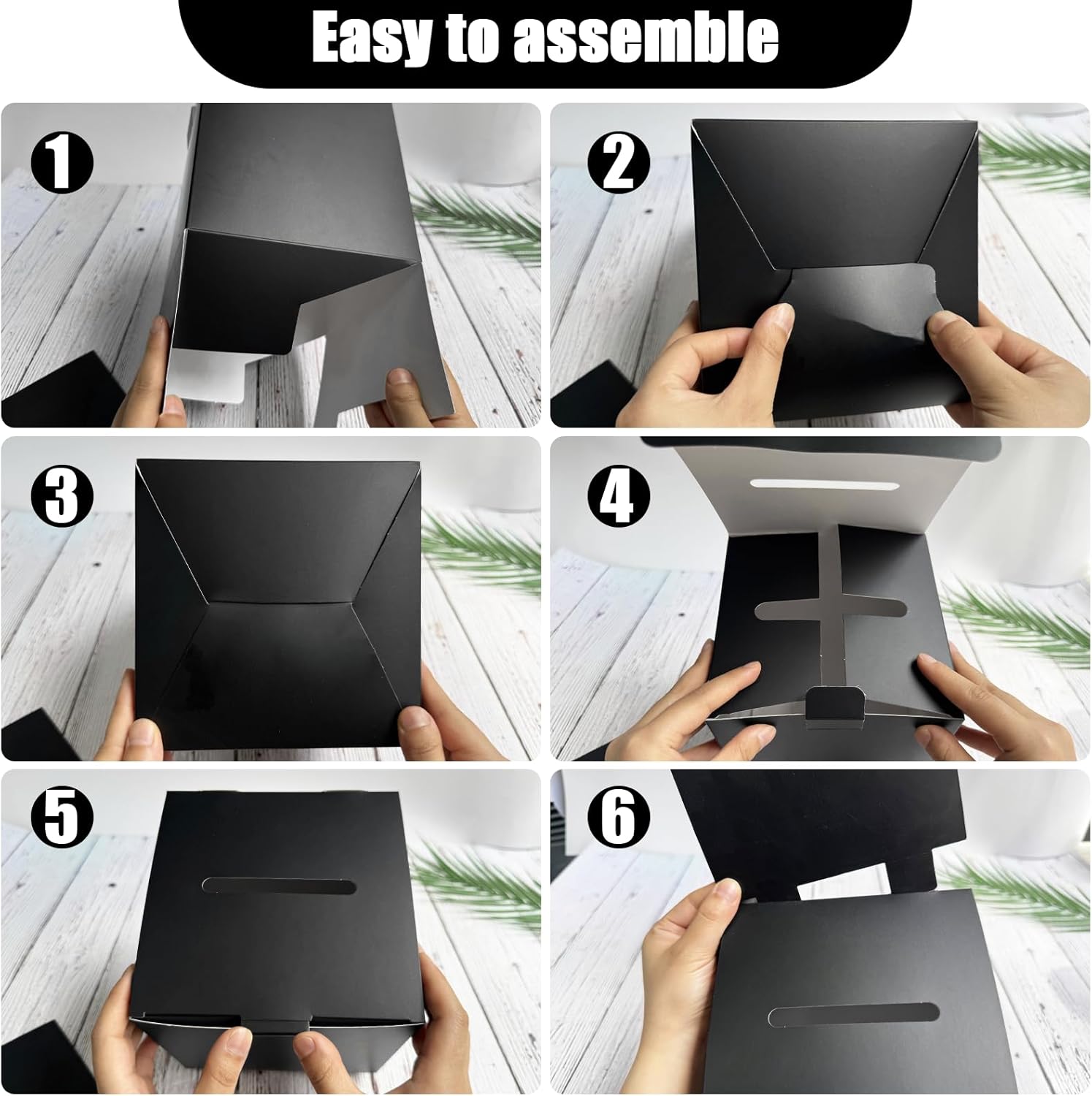 Easy to assemble

1

2

3

4

5

6