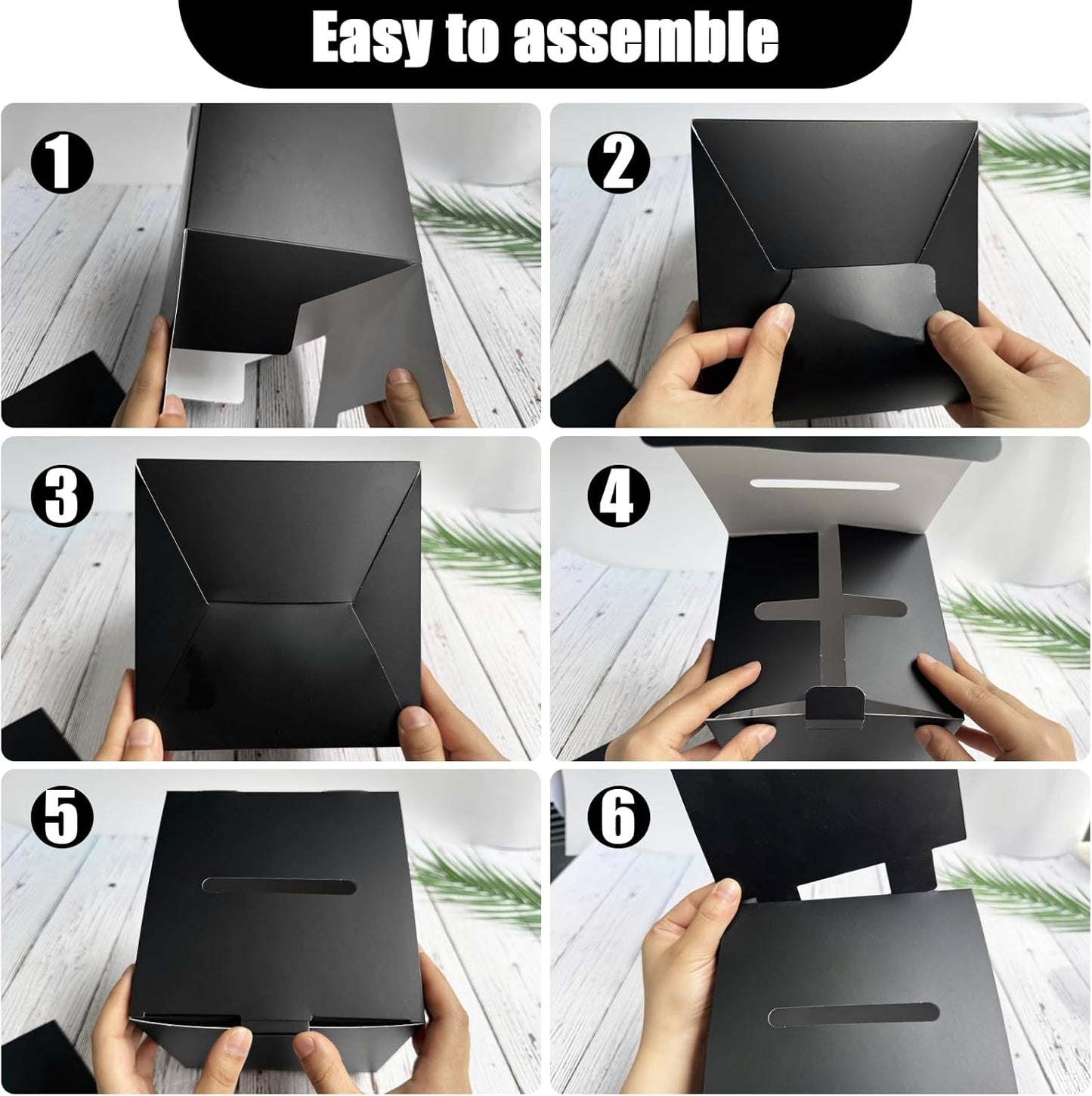 Easy to assemble

1

2

3

4

5

6