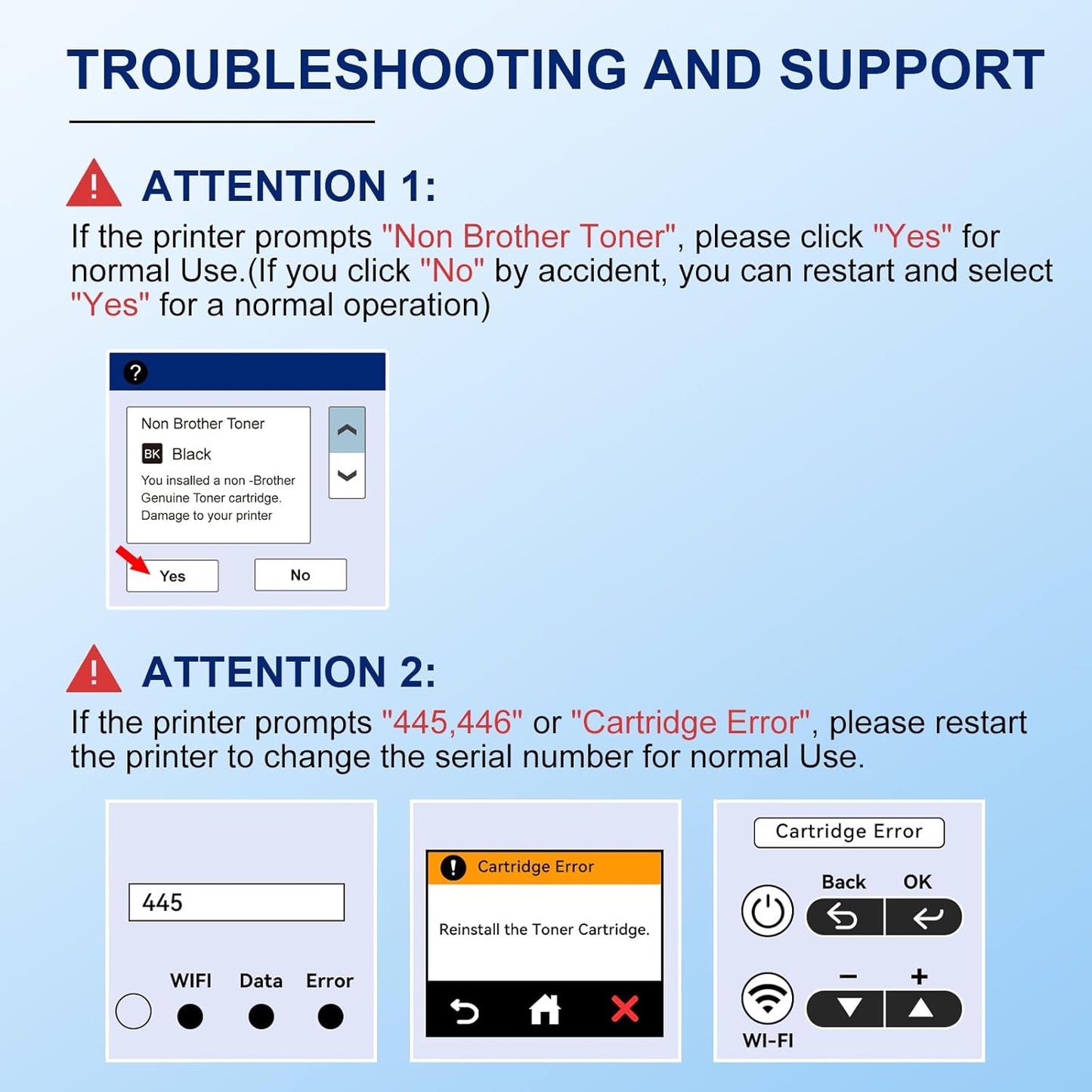 TROUBLESHOOTING AND SUPPORT

ATTENTION 1:

If the printer prompts "Non Brother Toner", please click "Yes" for normal Use.(If you click "No" by accident, you can restart and select "Yes" for a normal operation)

?

Non Brother Toner

BK Black

You insalled a non -Brother Genuine Toner cartridge. Damage to your printer

Yes

No

ATTENTION 2:

If the printer prompts "445,446" or "Cartridge Error", please restart the printer to change the serial number for normal Use.

445

WIFI Data Error

Cartridge Error

Reinstall the Toner Cartridge.

Cartridge Error

Back OK

− +

WI-FI