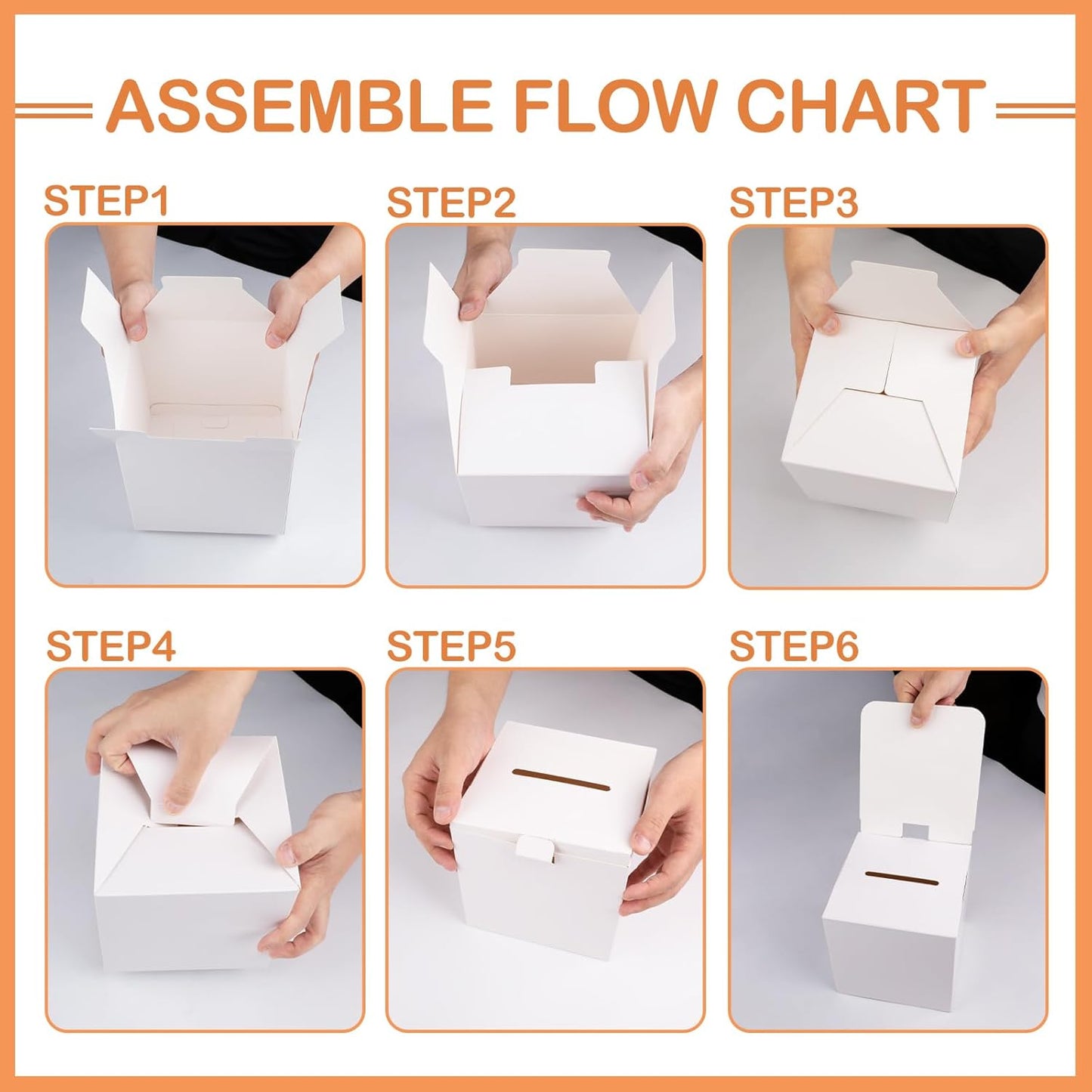 ASSEMBLE FLOW CHART

STEP1

STEP2

STEP3

STEP4

STEP5

STEP6