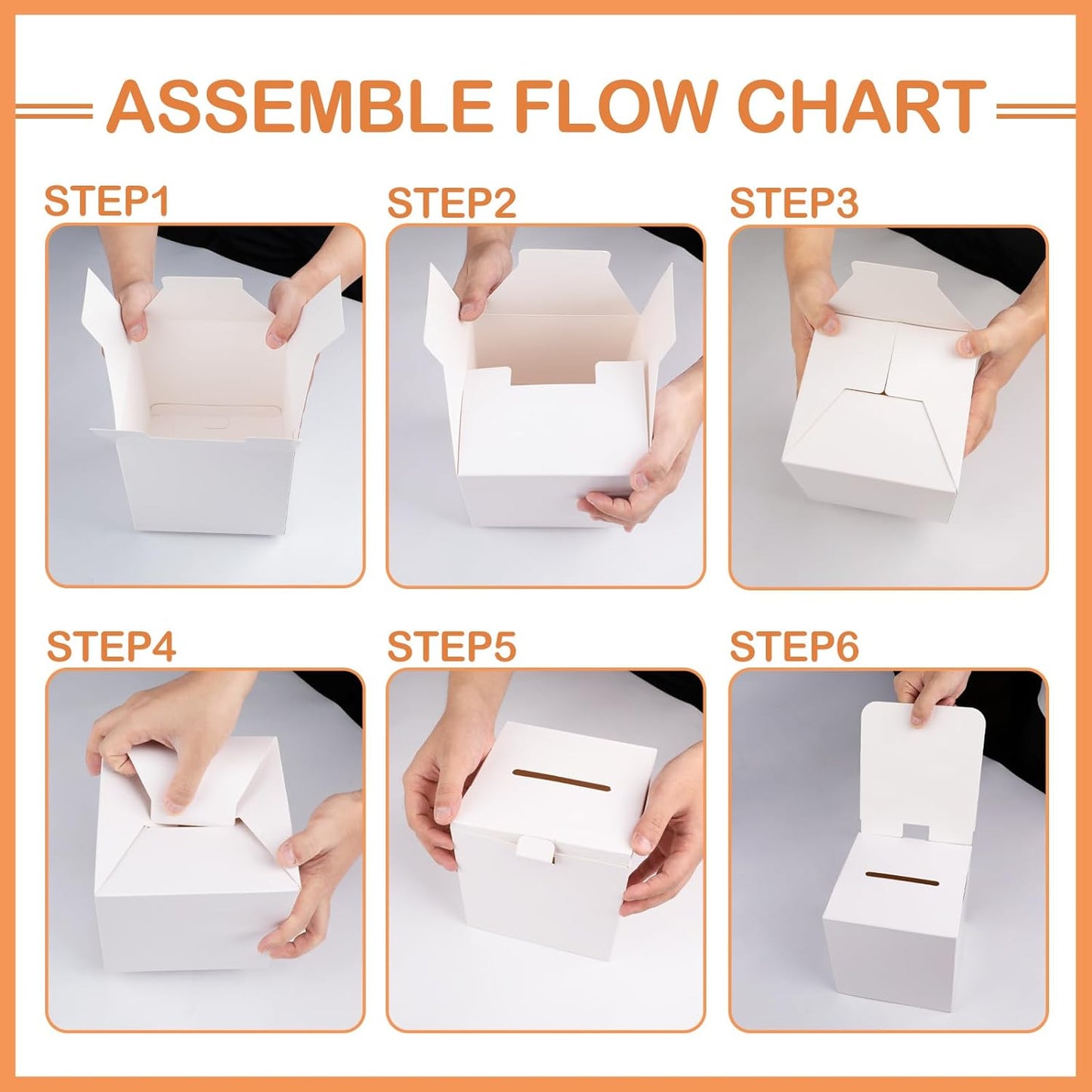 ASSEMBLE FLOW CHART

STEP1

STEP2

STEP3

STEP4

STEP5

STEP6