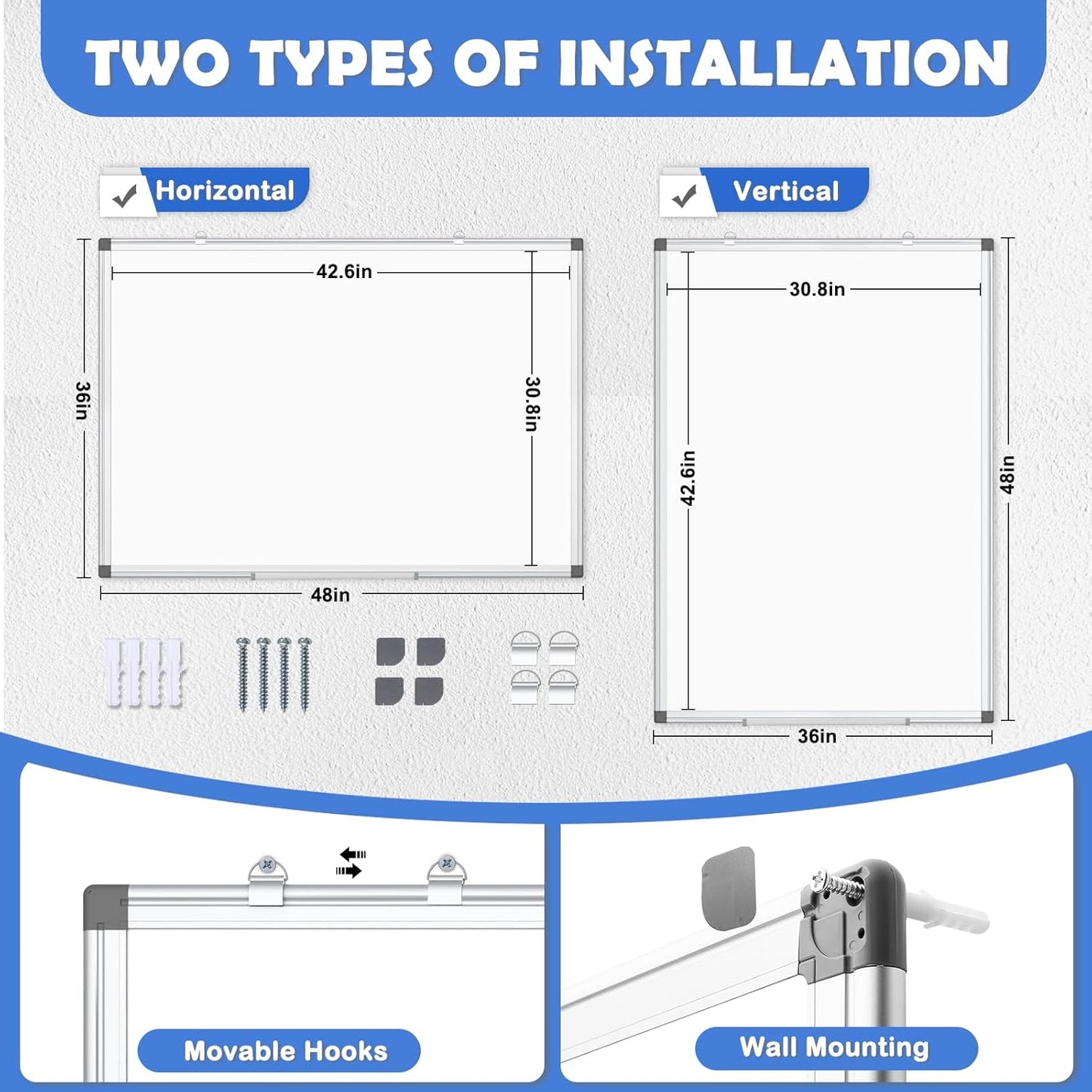 TWO TYPES OF INSTALLATION

Horizontal

42.6in

36in

30.8in

48in

Vertical

30.8in

42.6in

48in

36in

Movable Hooks

Wall Mounting