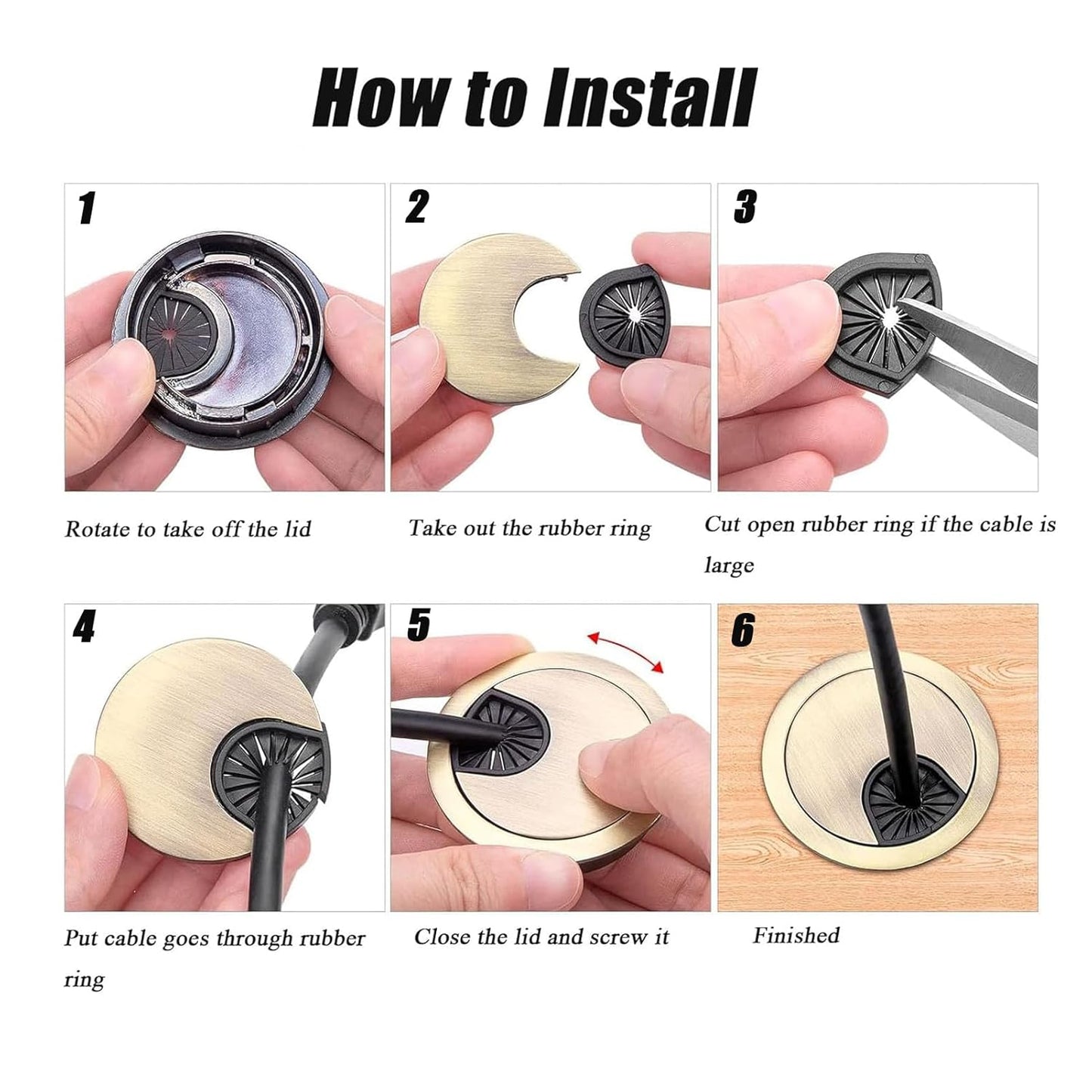 How to Install

1

Rotate to take off the lid

2

Take out the rubber ring

3

Cut open rubber ring if the cable is large

4

Put cable goes through rubber ring

5

Close the lid and screw it

6

Finished