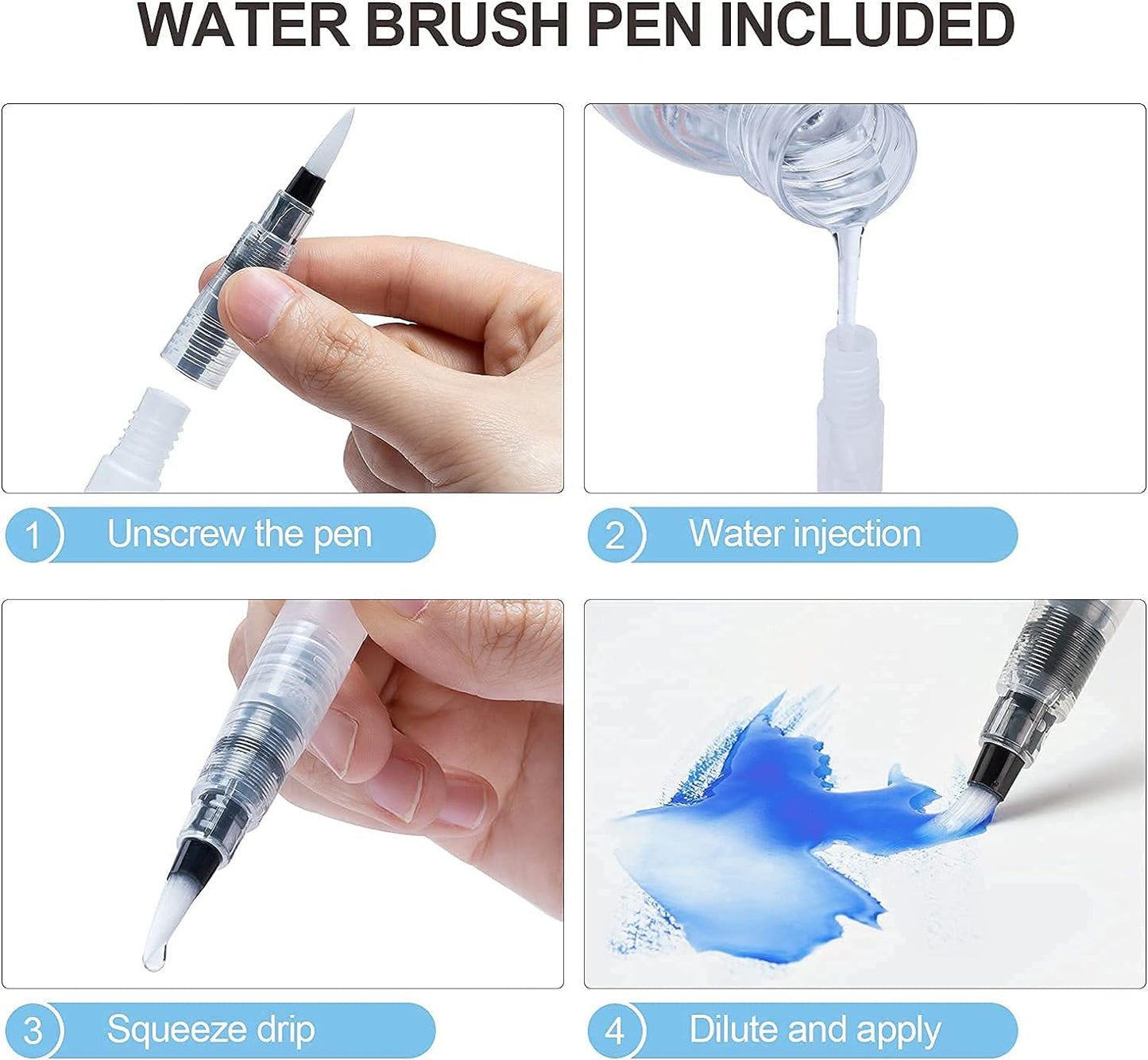 WATER BRUSH PEN INCLUDED

1 Unscrew the pen

2 Water injection

3 Squeeze drip

4 Dilute and apply