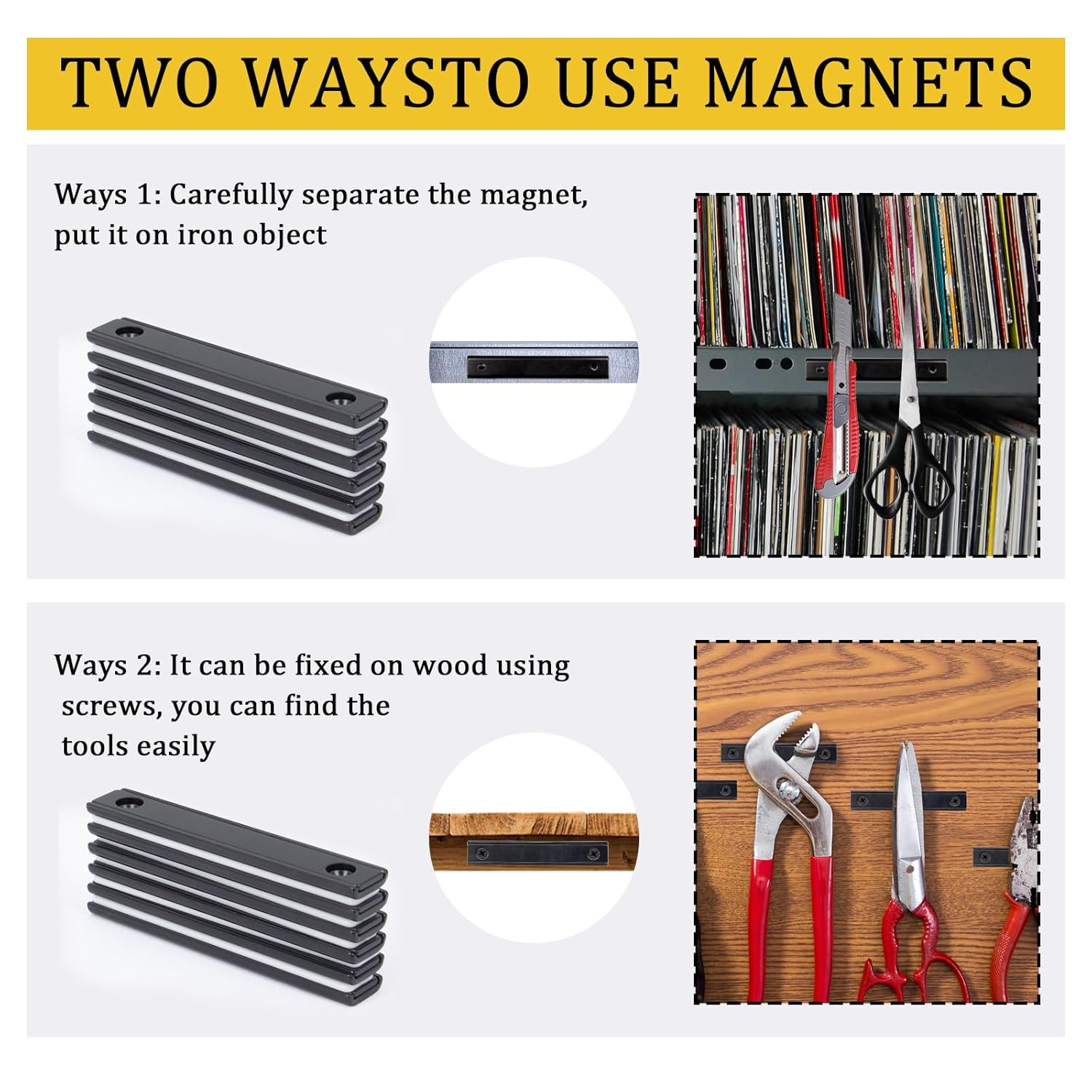 TWO WAYSTO USE MAGNETS

Ways 1: Carefully separate the magnet, put it on iron object

Ways 2: It can be fixed on wood using screws, you can find the tools easily