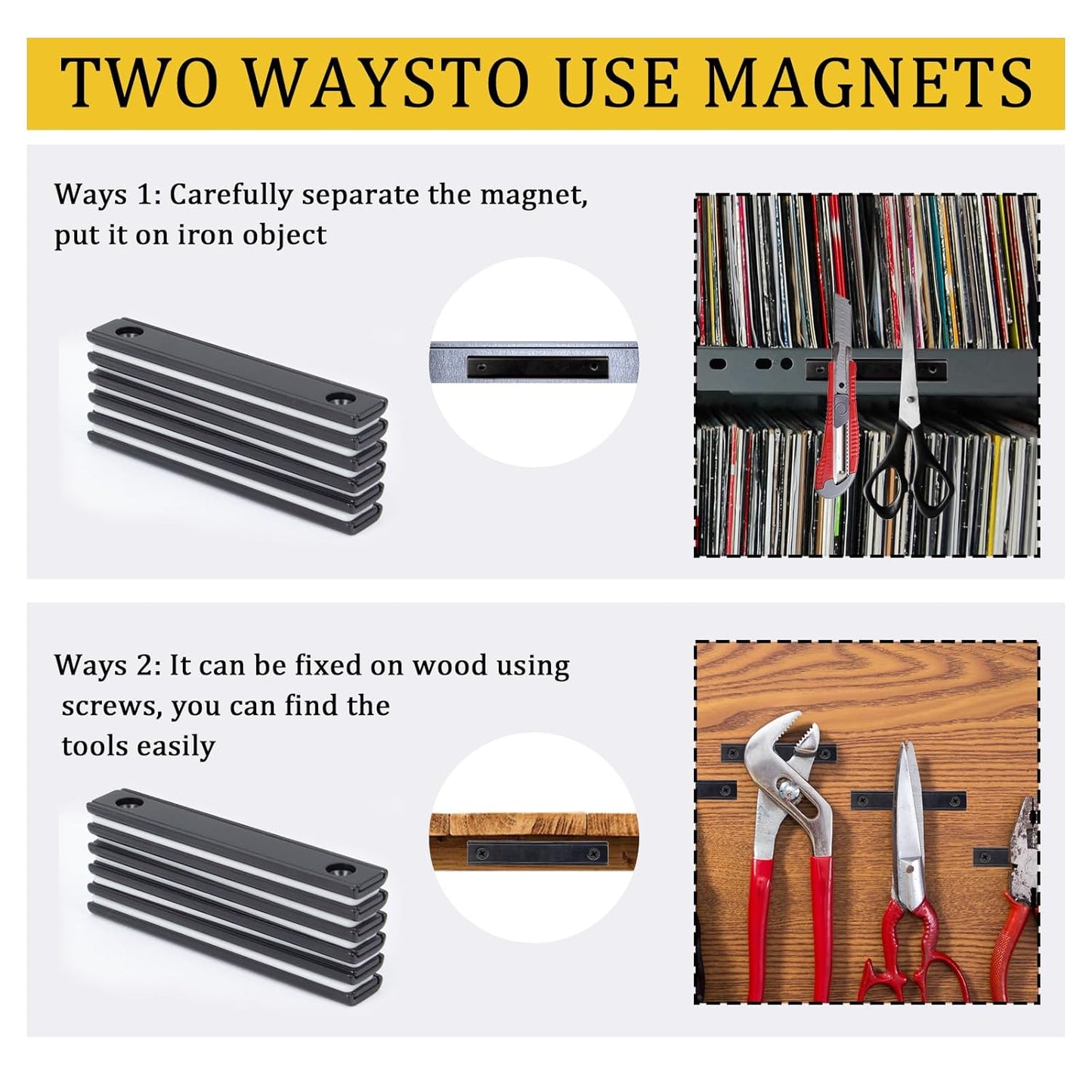 TWO WAYSTO USE MAGNETS

Ways 1: Carefully separate the magnet, put it on iron object

Ways 2: It can be fixed on wood using screws, you can find the tools easily