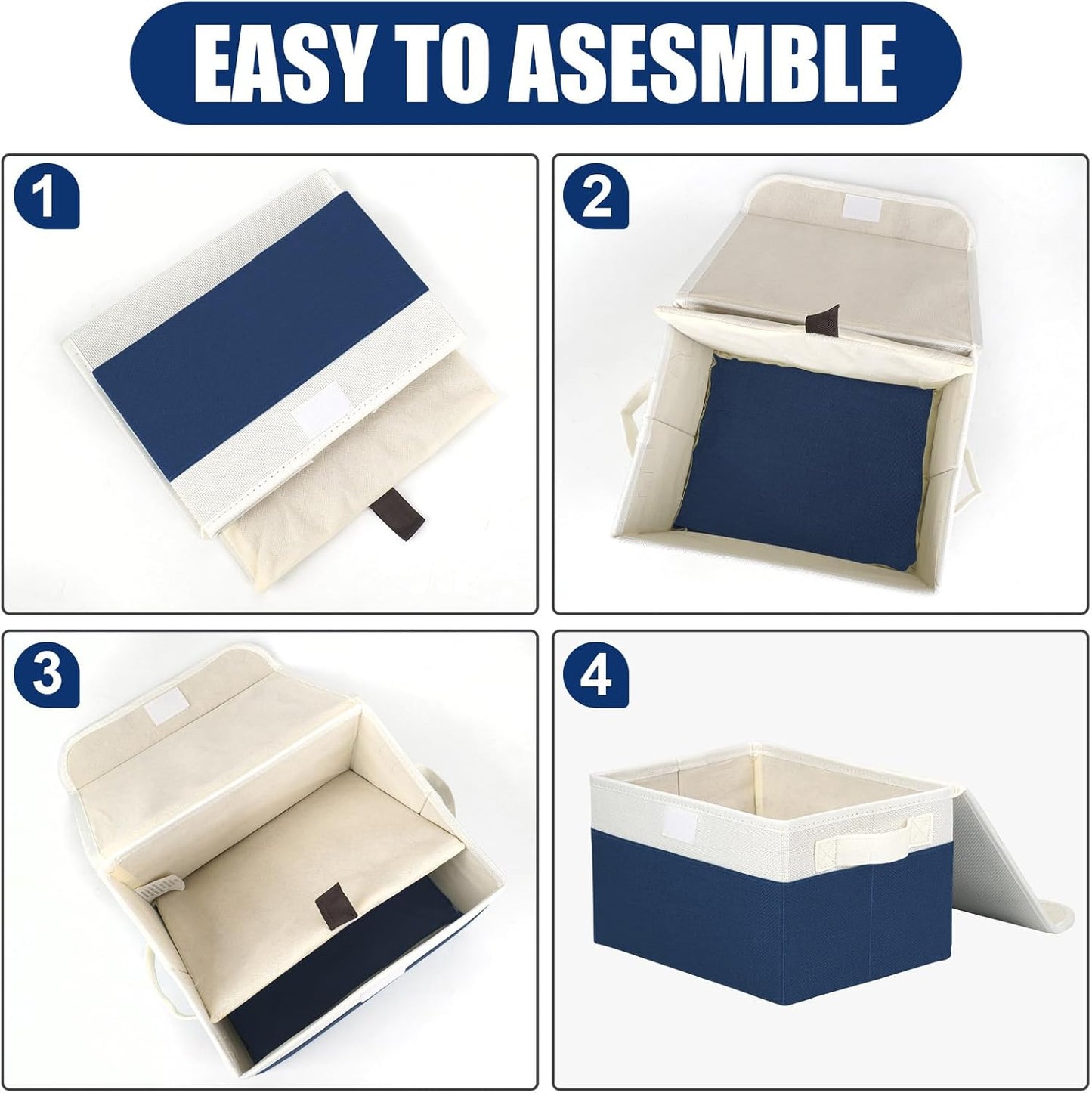 EASY TO ASESMBLE

1

2

3

4