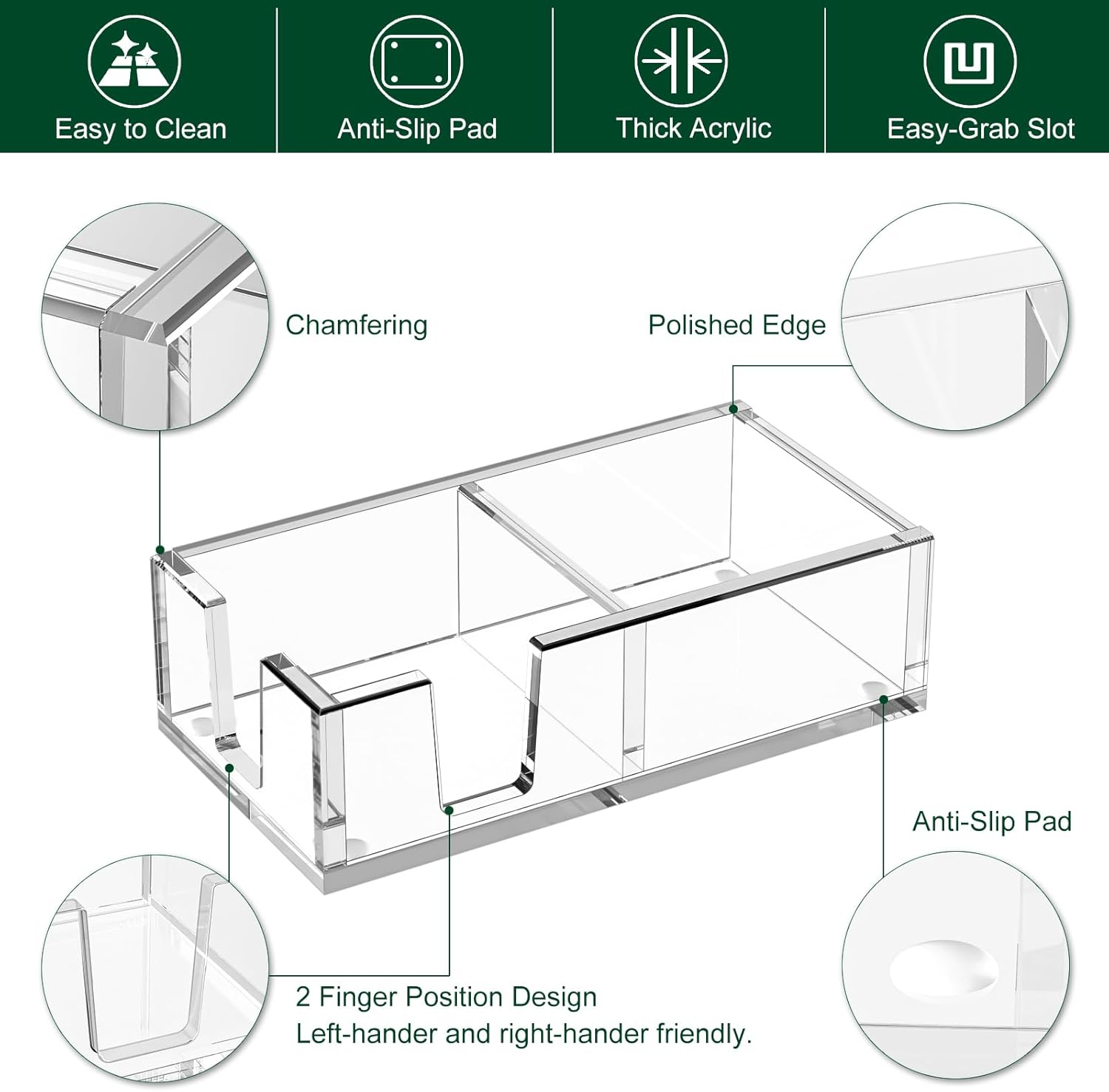 Easy to Clean

Anti-Slip Pad

Thick Acrylic

Easy-Grab Slot

Chamfering

Polished Edge

Anti-Slip Pad

2 Finger Position Design
Left-hander and right-hander friendly.