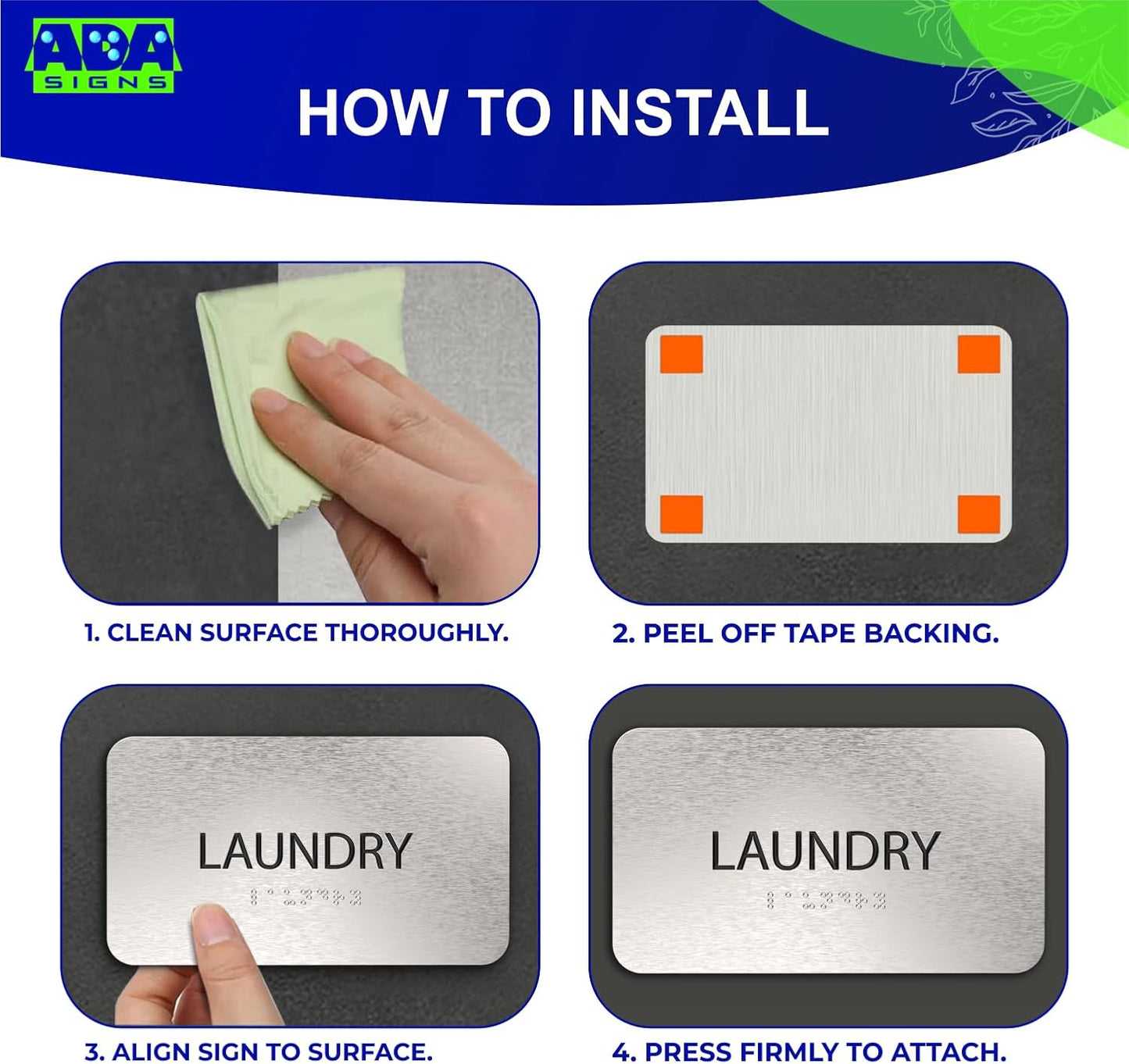 ADA SIGNS

HOW TO INSTALL

1. CLEAN SURFACE THOROUGHLY.

2. PEEL OFF TAPE BACKING.

LAUNDRY

3. ALIGN SIGN TO SURFACE.

LAUNDRY

4. PRESS FIRMLY TO ATTACH.