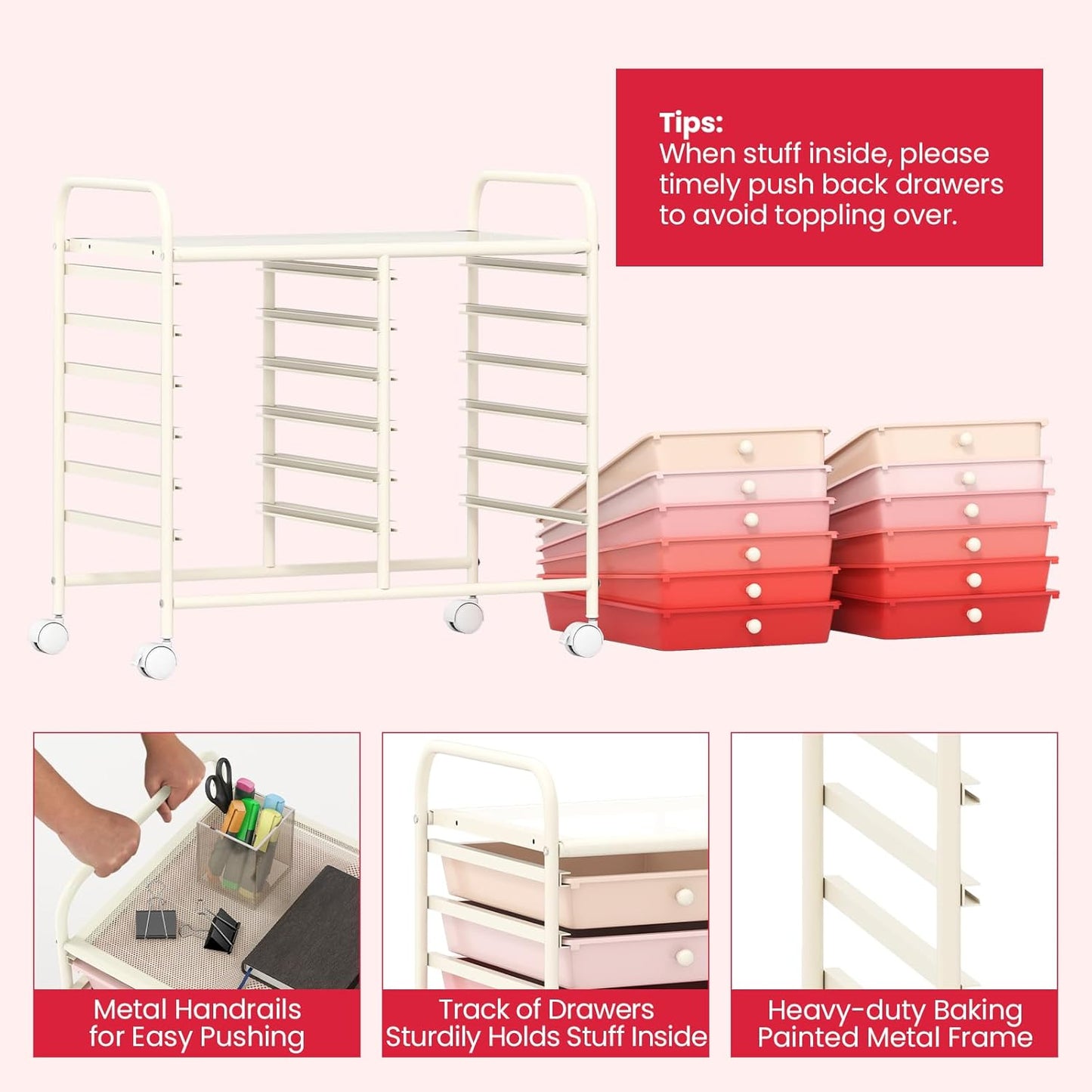 Tips:
When stuff inside, please timely push back drawers to avoid toppling over.

Metal Handrails for Easy Pushing

Track of Drawers Sturdily Holds Stuff Inside

Heavy-duty Baking Painted Metal Frame