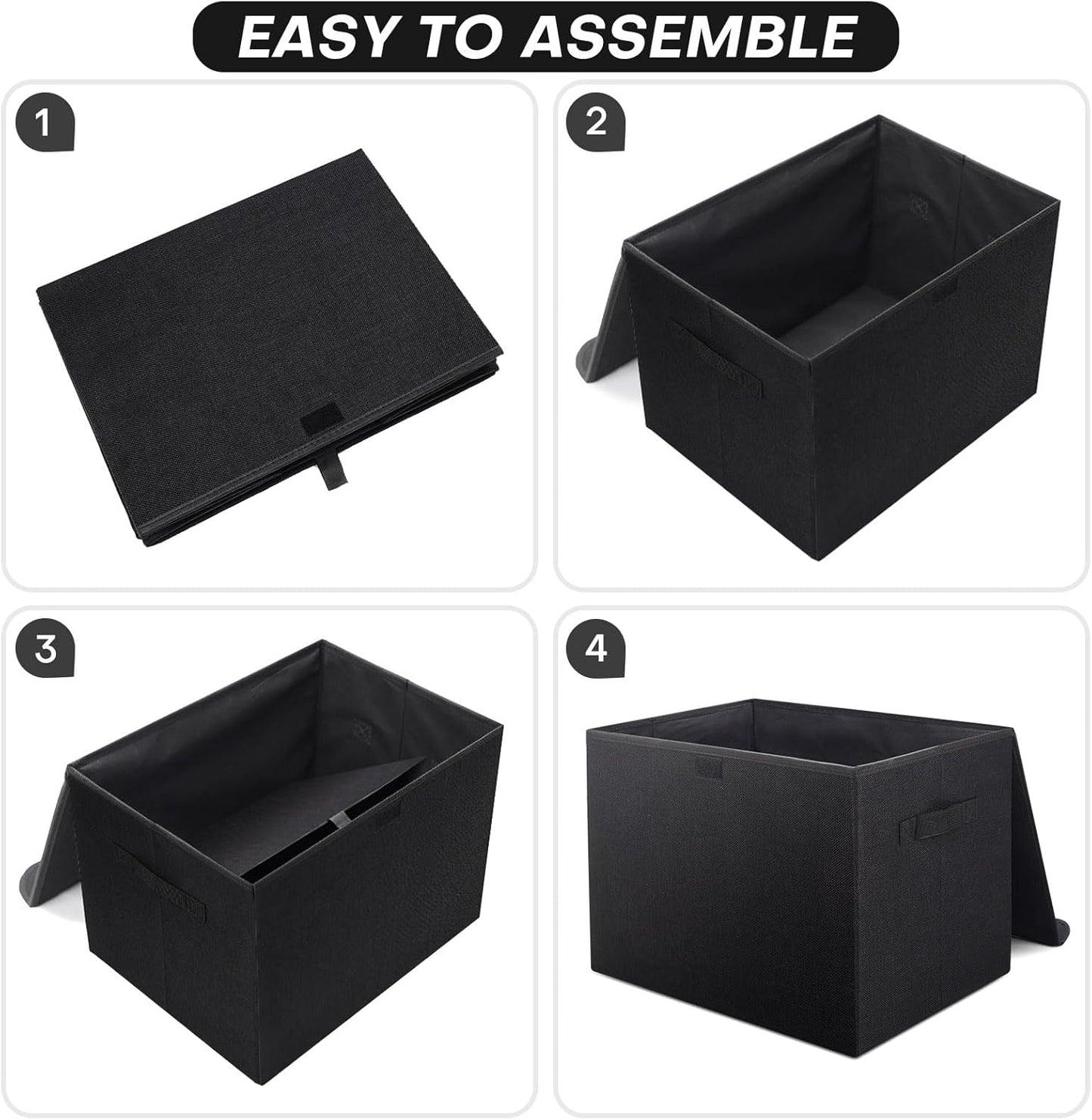 EASY TO ASSEMBLE

1

2

3

4