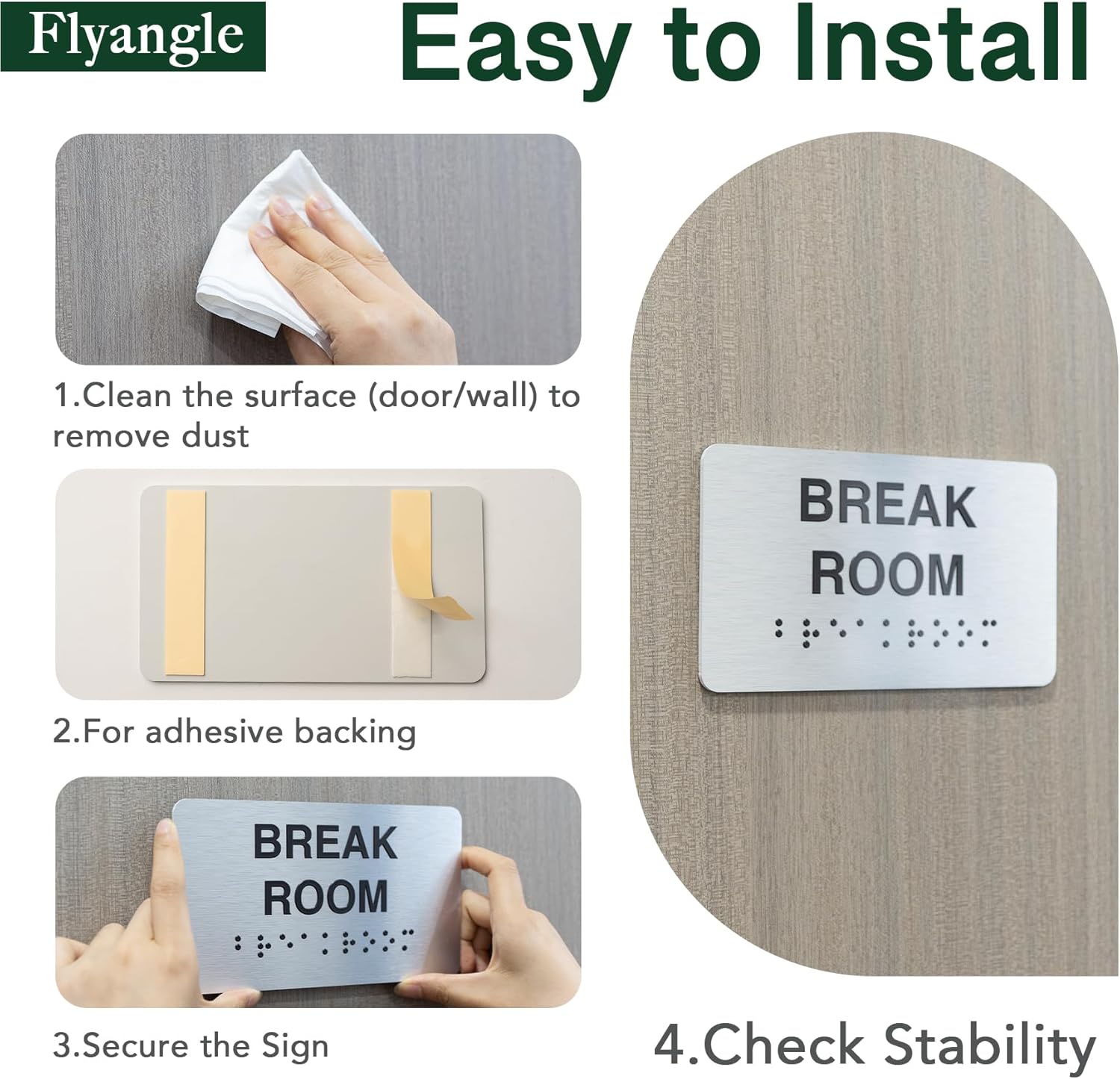 Flyangle

Easy to Install

1.Clean the surface (door/wall) to remove dust

2.For adhesive backing

BREAK ROOM

3.Secure the Sign

BREAK ROOM

4.Check Stability