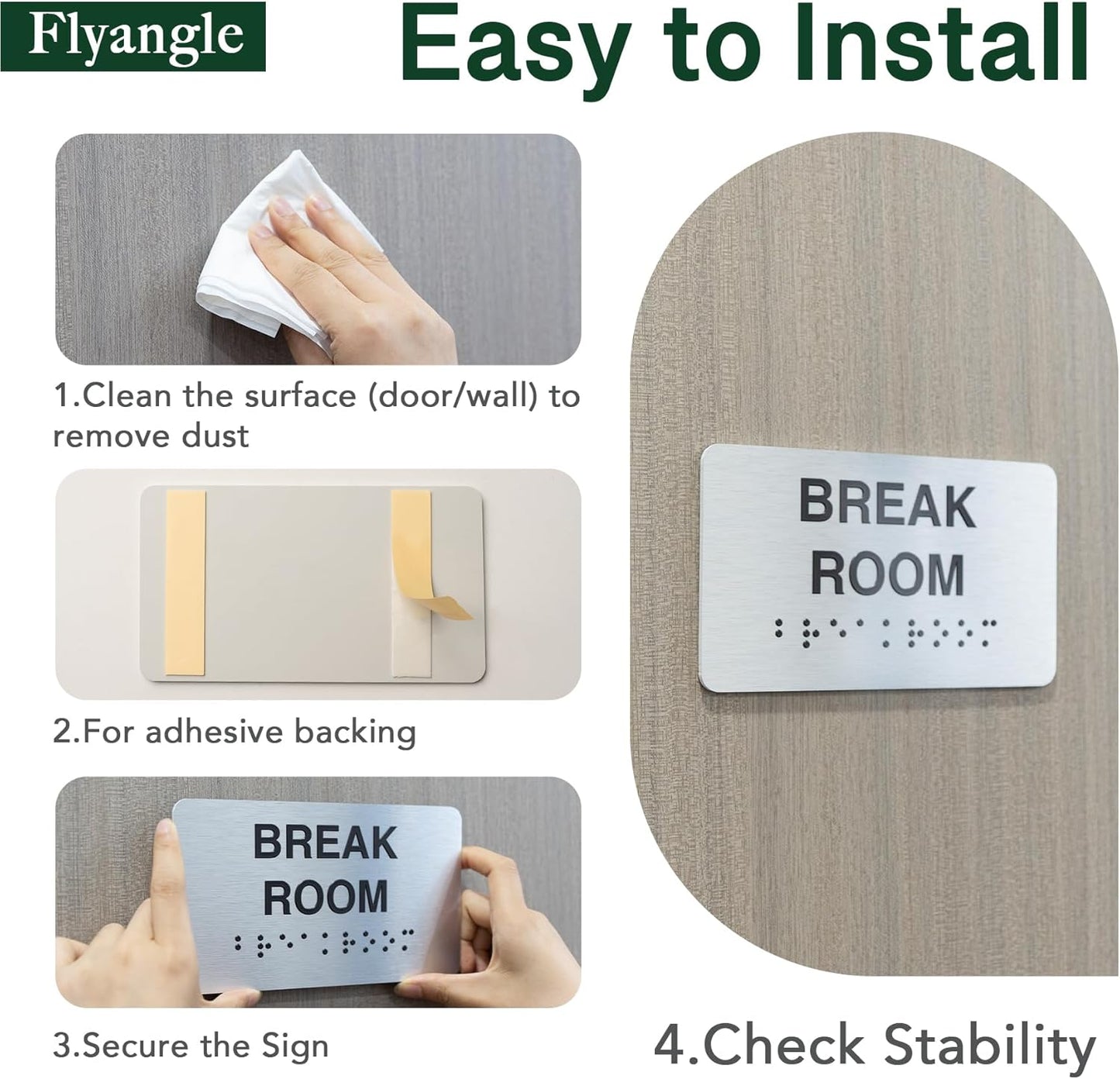 Flyangle

Easy to Install

1.Clean the surface (door/wall) to remove dust

2.For adhesive backing

BREAK ROOM

3.Secure the Sign

BREAK ROOM

4.Check Stability