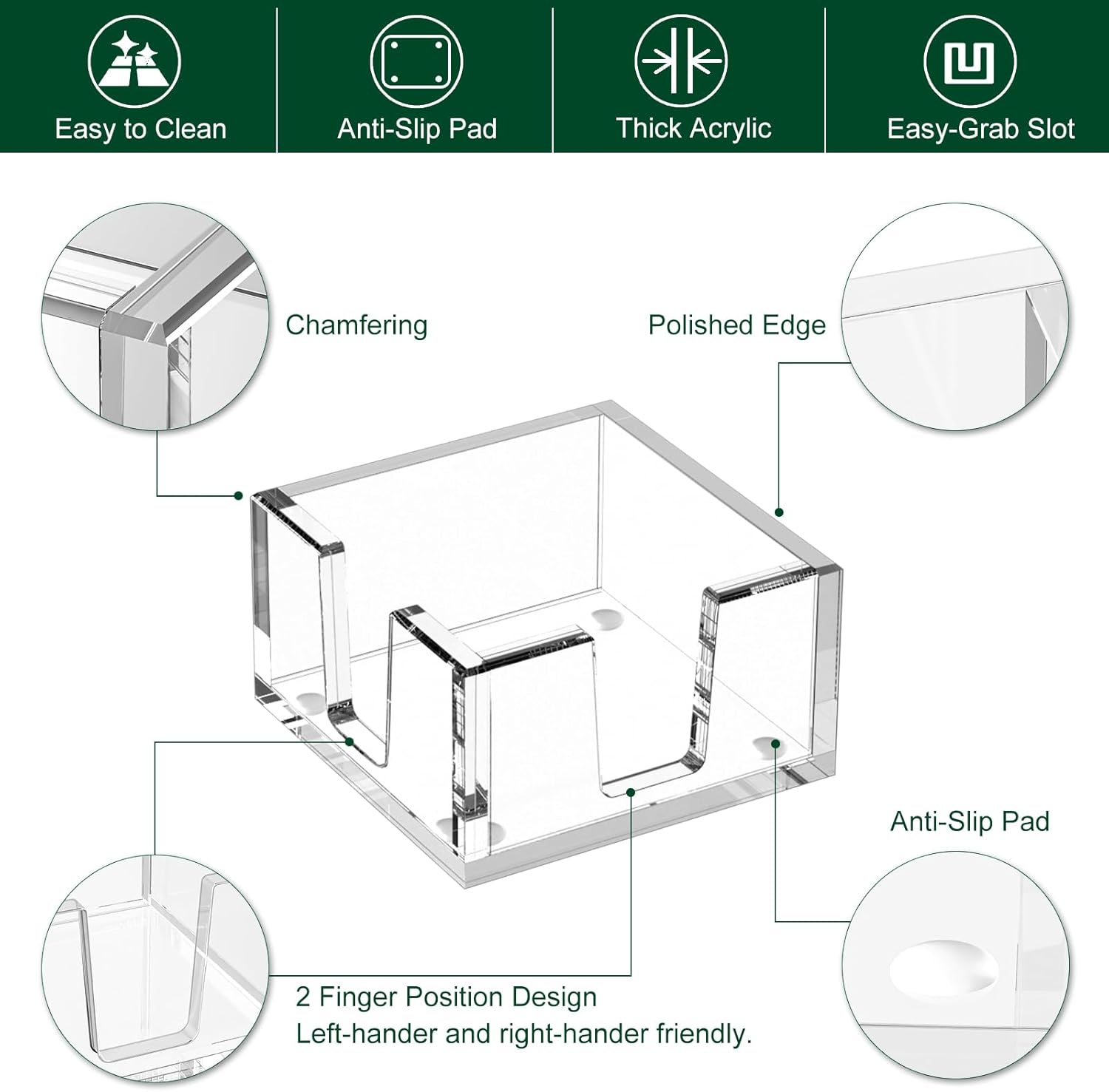 Easy to Clean

Anti-Slip Pad

Thick Acrylic

Easy-Grab Slot

Chamfering

Polished Edge

Anti-Slip Pad

2 Finger Position Design
Left-hander and right-hander friendly.