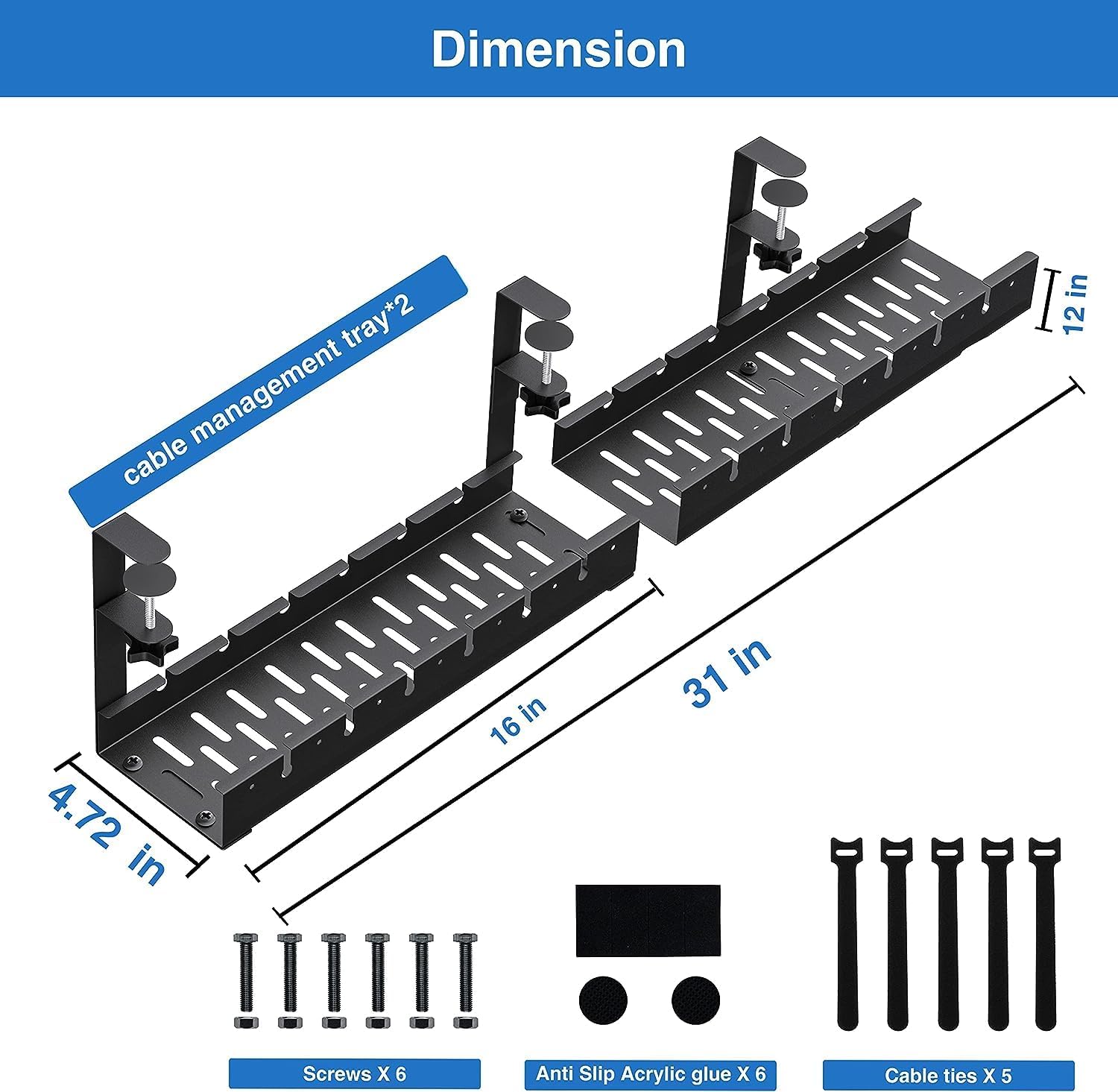 Dimension

cable management tray*2

12 in

31 in

16 in

4.72 in

Screws X 6

Anti Slip Acrylic glue X 6

Cable ties X 5