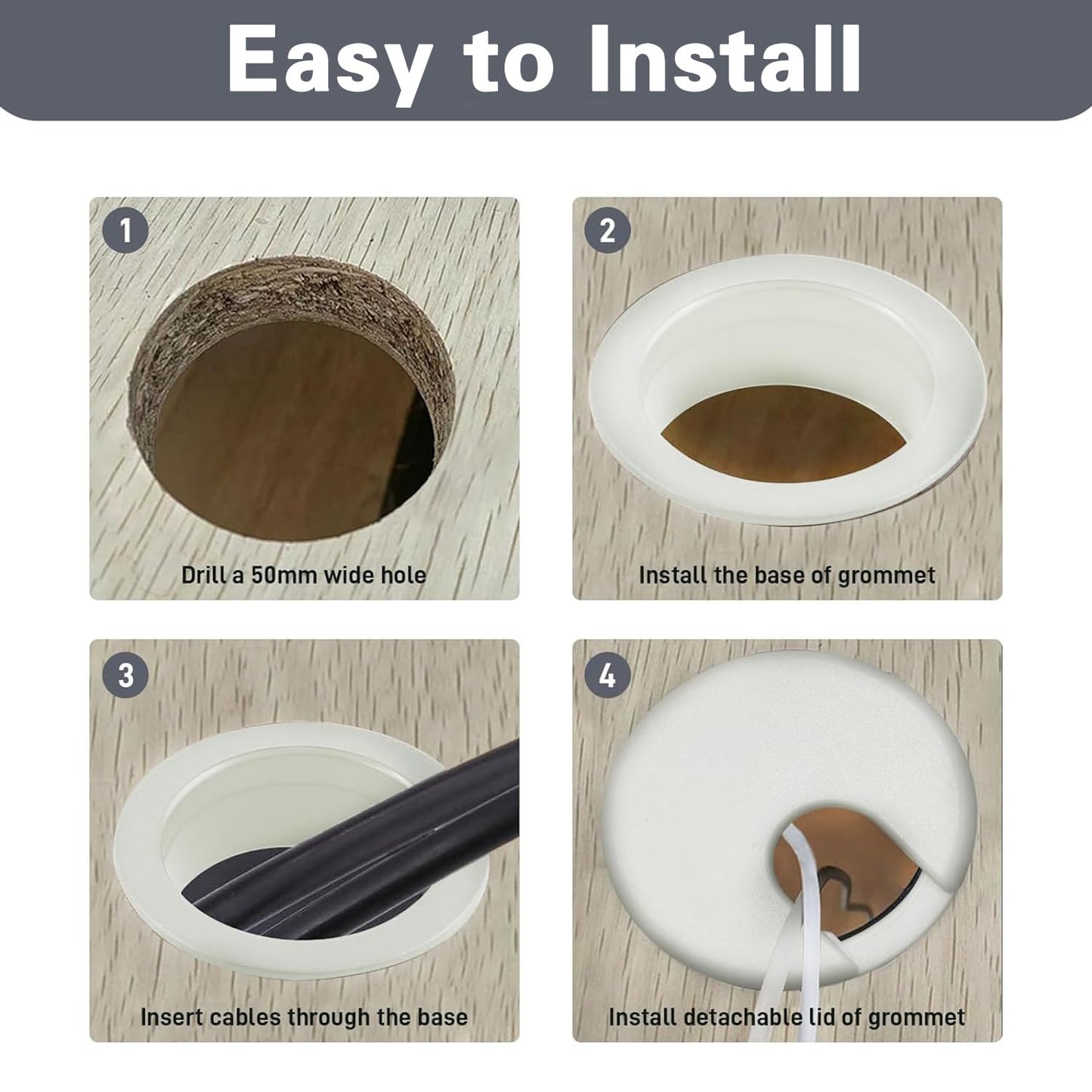 Easy to Install

1

Drill a 50mm wide hole

2

Install the base of grommet

3

Insert cables through the base

4

Install detachable lid of grommet