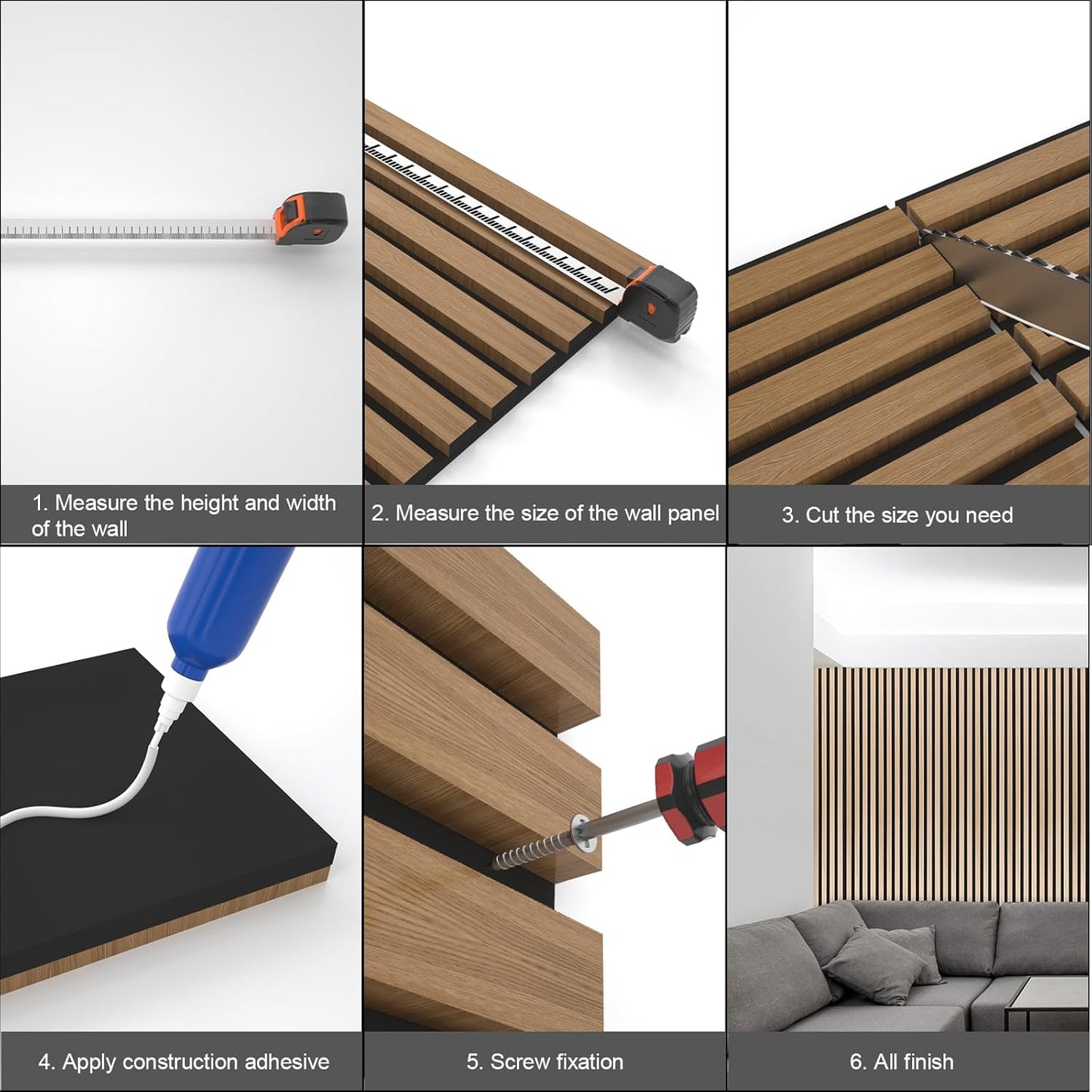 1. Measure the height and width of the wall

2. Measure the size of the wall panel

3. Cut the size you need

4. Apply construction adhesive

5. Screw fixation

6. All finish